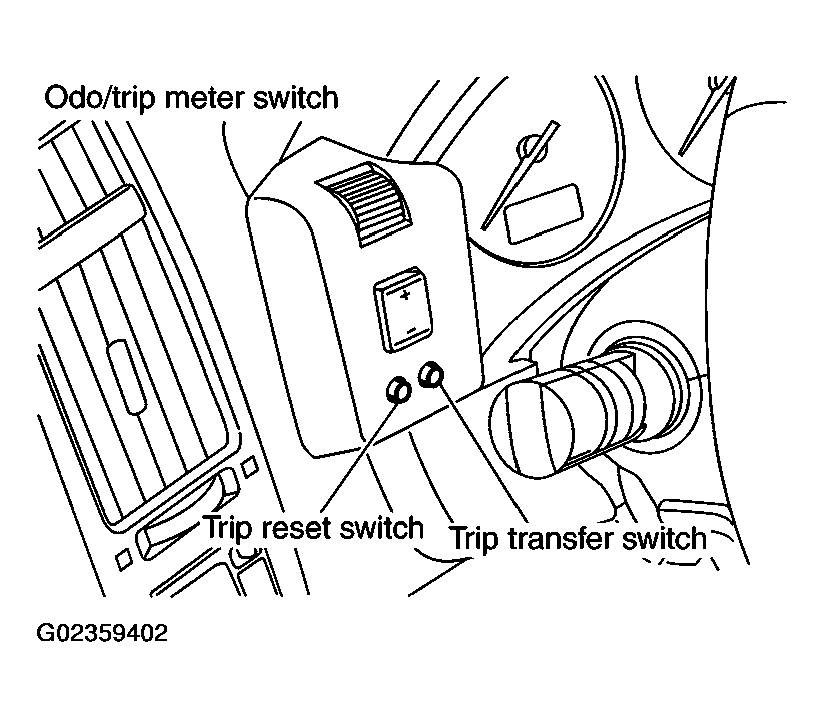 Odo/trip meter switch

+
−

Trip reset switch

Trip transfer switch

G02359402