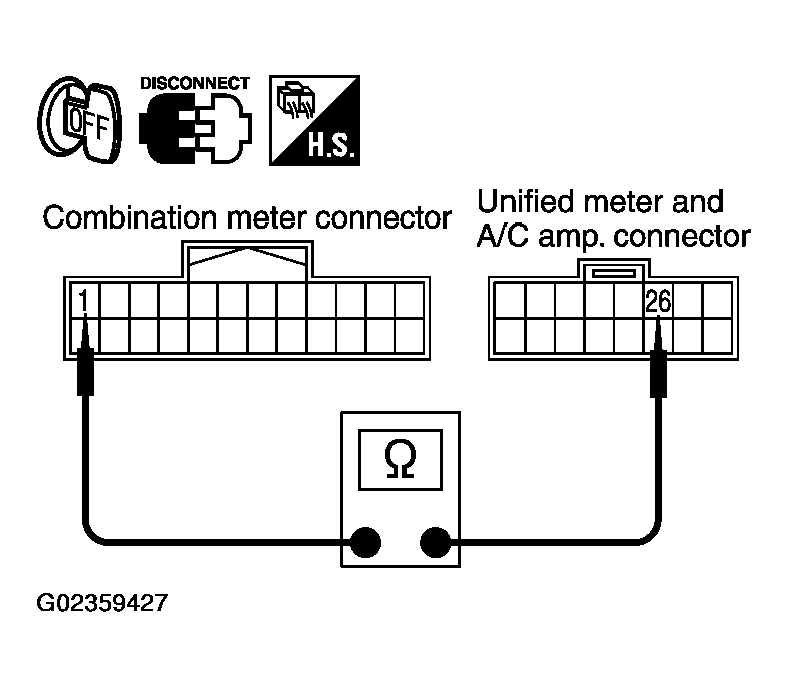 OFF

DISCONNECT

H.S.

Combination meter connector

Unified meter and A/C amp. connector

1

26

Ω

G02359427