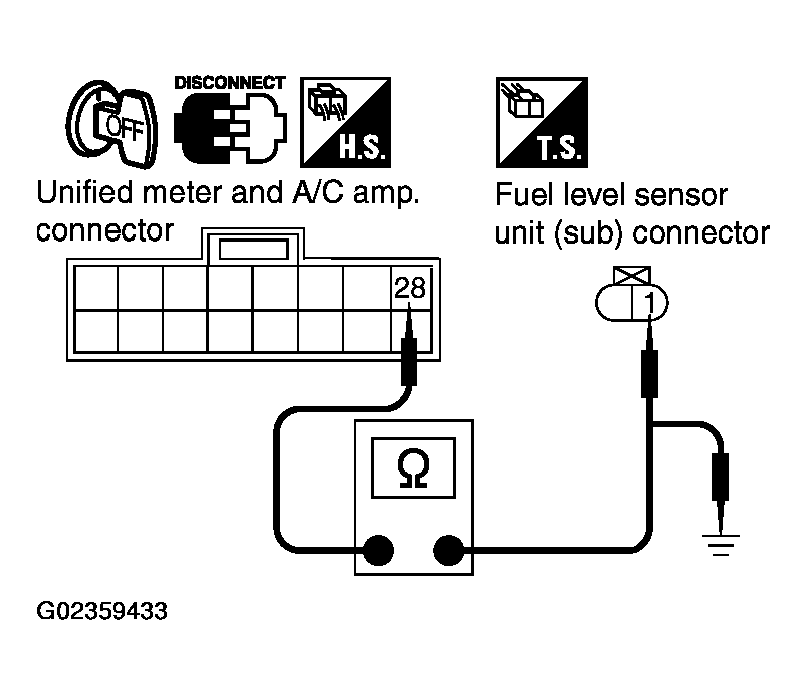 OFF

DISCONNECT

H.S.

T.S.

Unified meter and A/C amp. connector

Fuel level sensor unit (sub) connector

28

1

Ω

G02359433