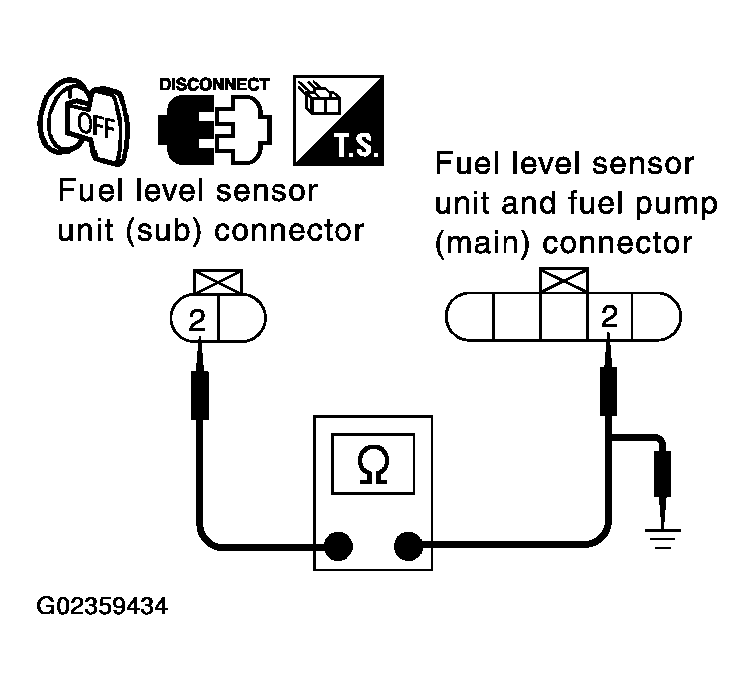 OFF

DISCONNECT

T.S.

Fuel level sensor unit (sub) connector

Fuel level sensor unit and fuel pump (main) connector

2

2

Ω

G02359434