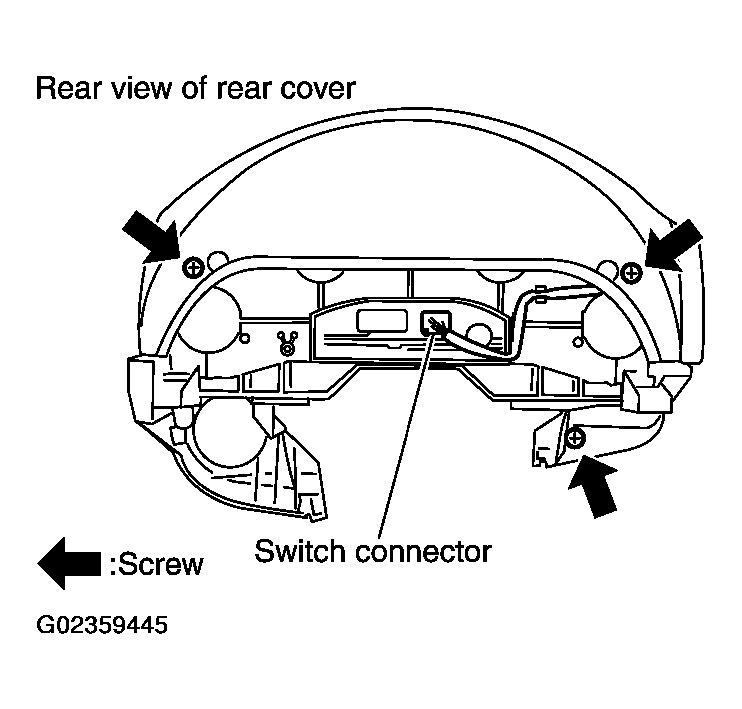 Rear view of rear cover

Switch connector

:Screw

G02359445