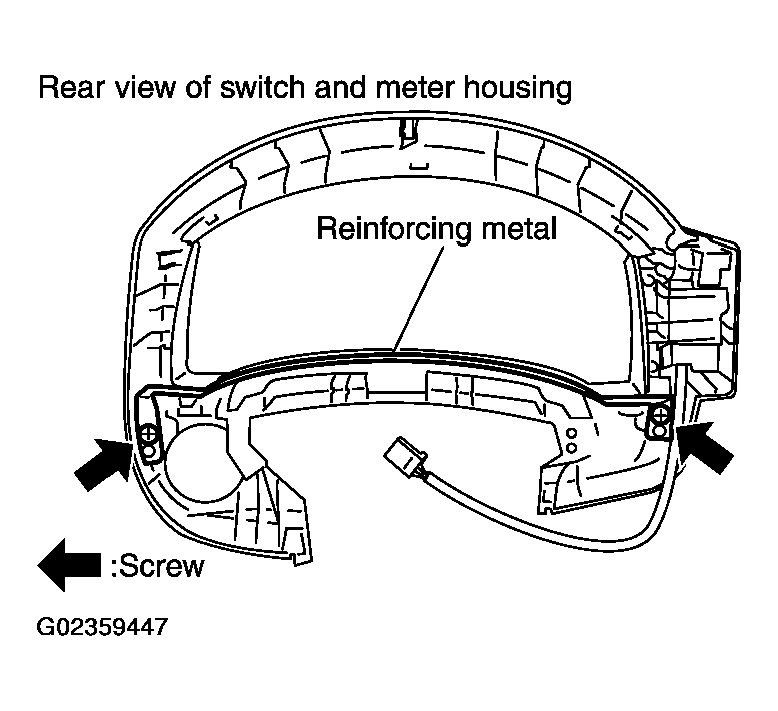 Rear view of switch and meter housing

Reinforcing metal

:Screw

G02359447