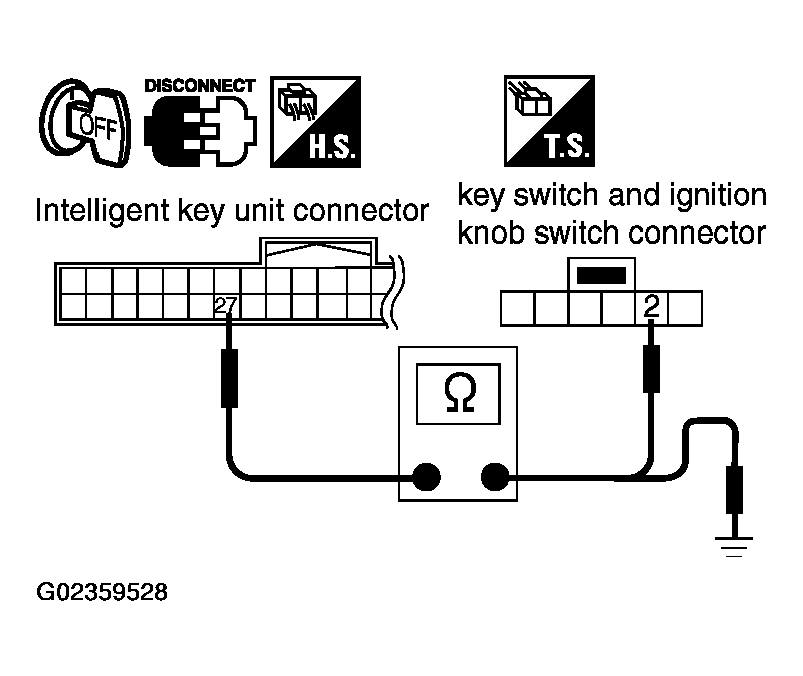 OFF
DISCONNECT
H.S.
T.S.
Intelligent key unit connector
key switch and ignition knob switch connector
27
2
$\Omega$
G02359528