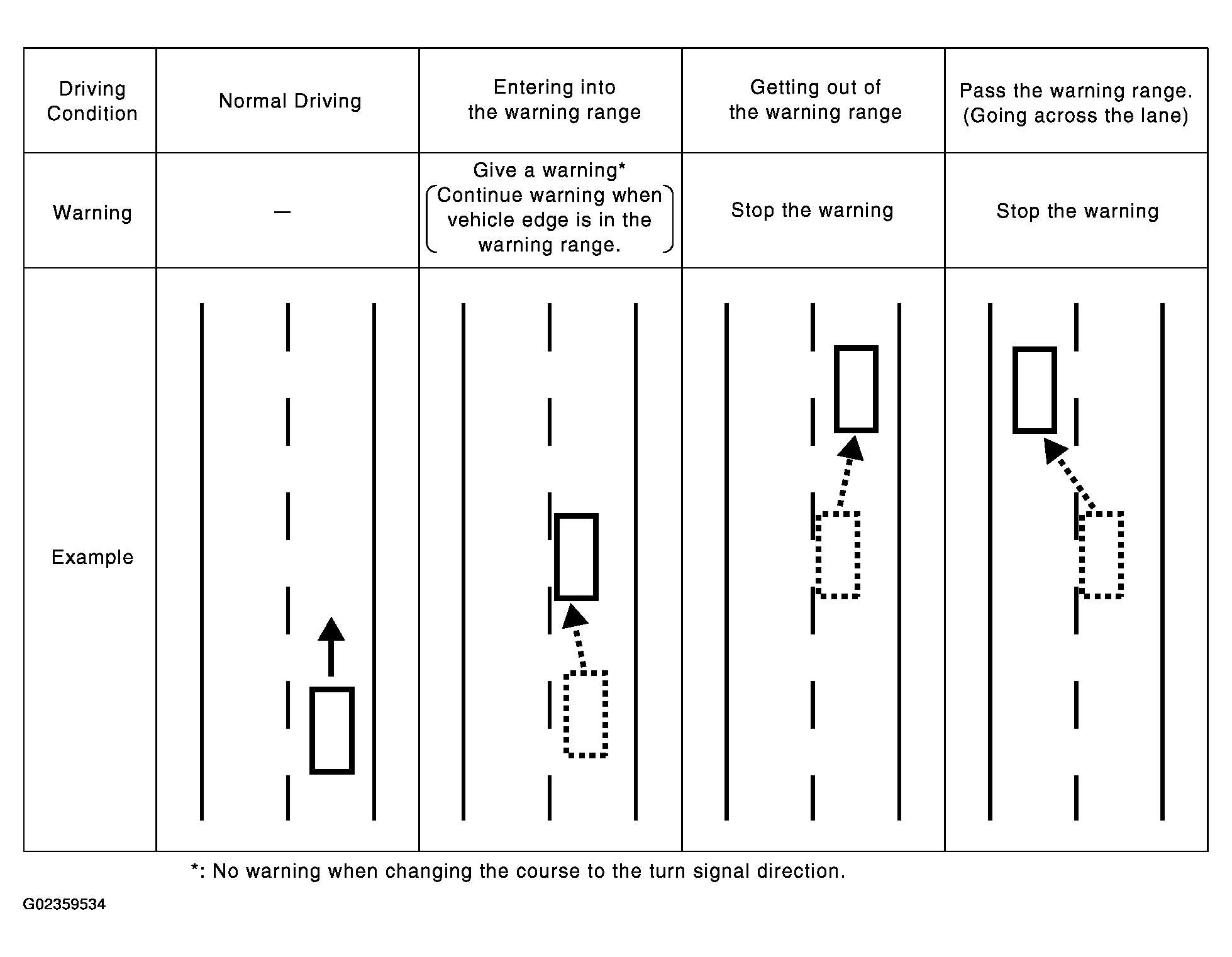 | Driving Condition | Normal Driving | Entering into the warning range | Getting out of the warning range | Pass the warning range. (Going across the lane) |
|---|---|---|---|---|
| Warning | — | Give a warning* (Continue warning when vehicle edge is in the warning range.) | Stop the warning | Stop the warning |
| Example | | | | |

*: No warning when changing the course to the turn signal direction.

G02359534