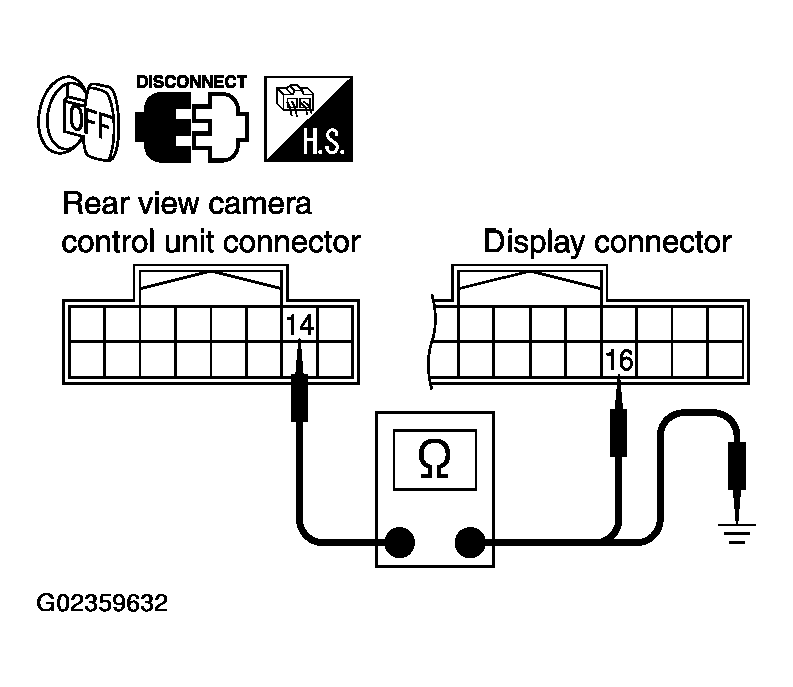 OFF
DISCONNECT
H.S.
Rear view camera control unit connector
Display connector
14
16
Ω
G02359632