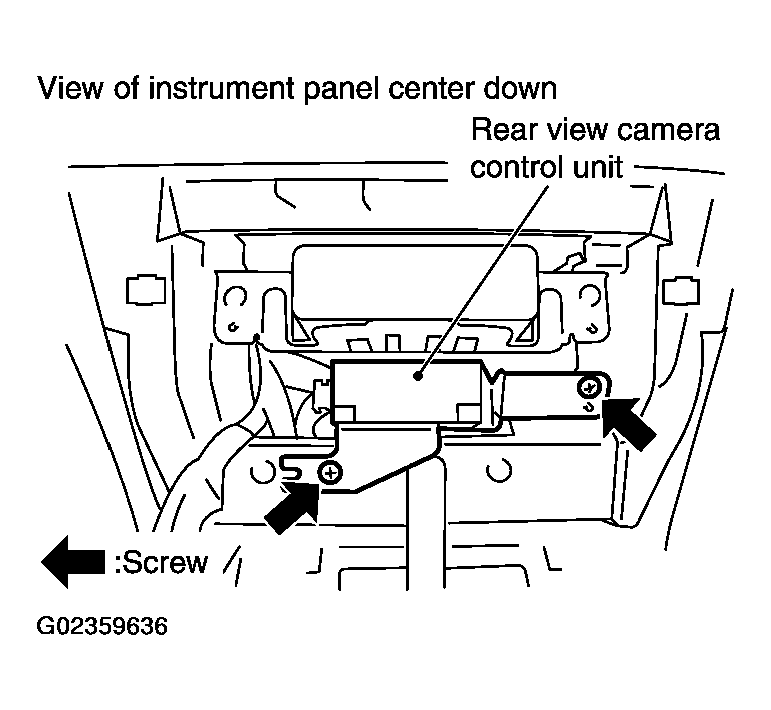 View of instrument panel center down

Rear view camera control unit

:Screw

G02359636