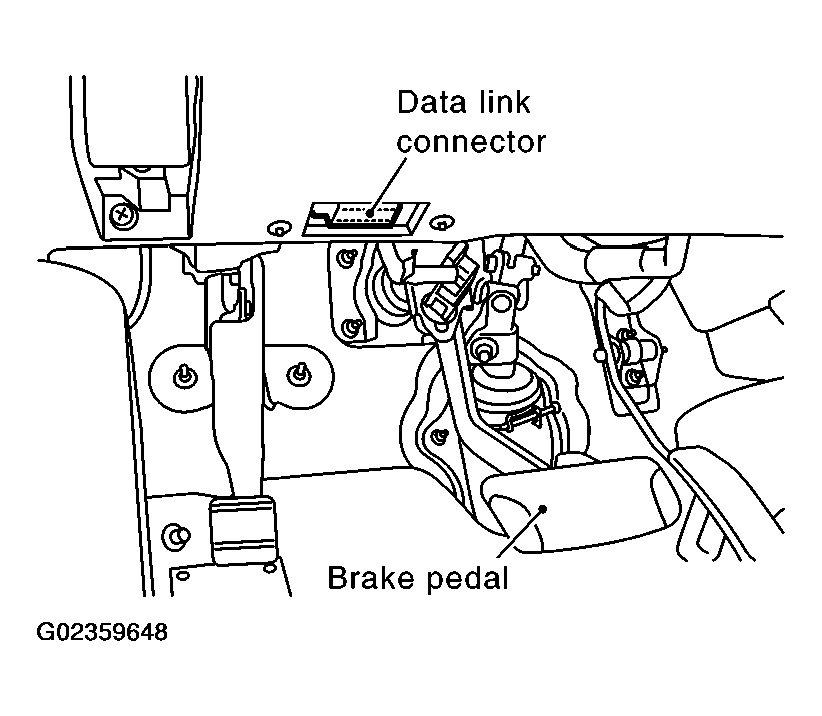 Data link connector

Brake pedal

G02359648