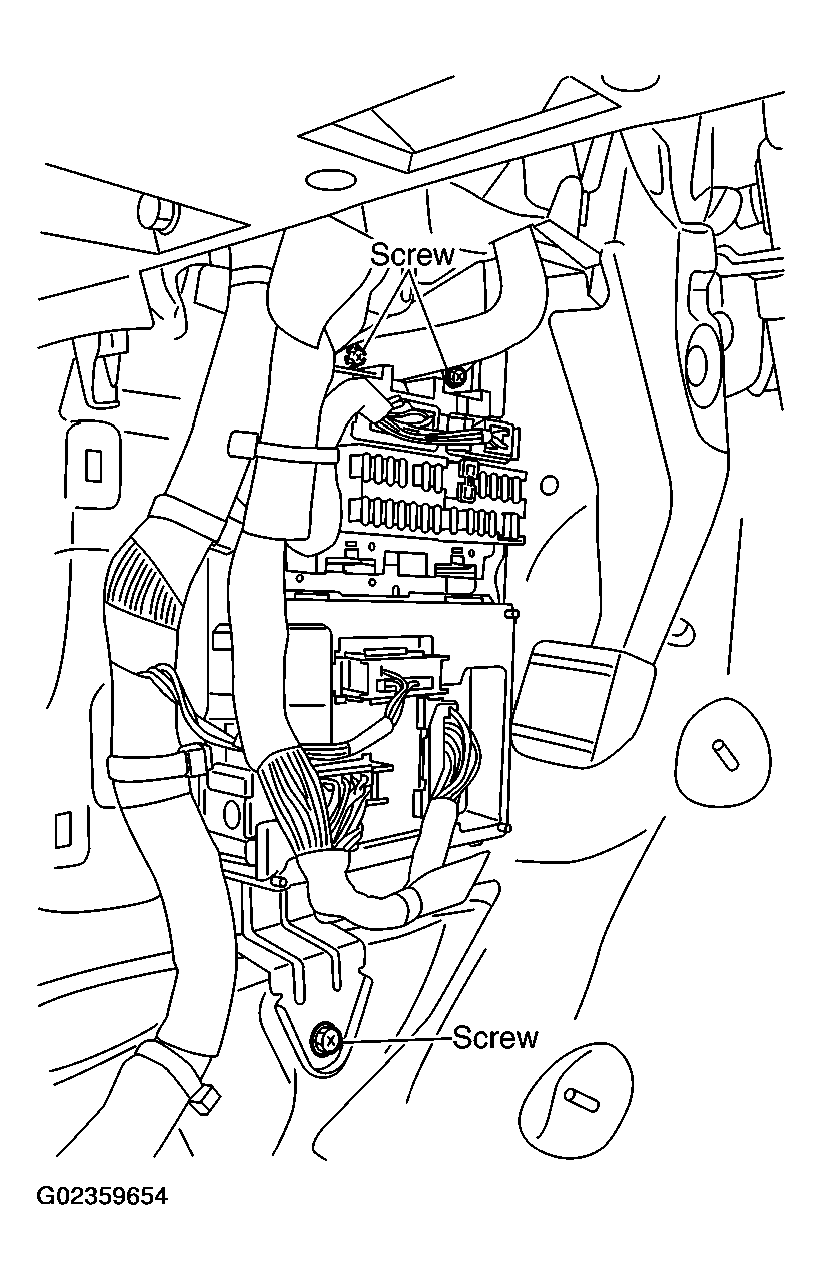 Screw

Screw

G02359654