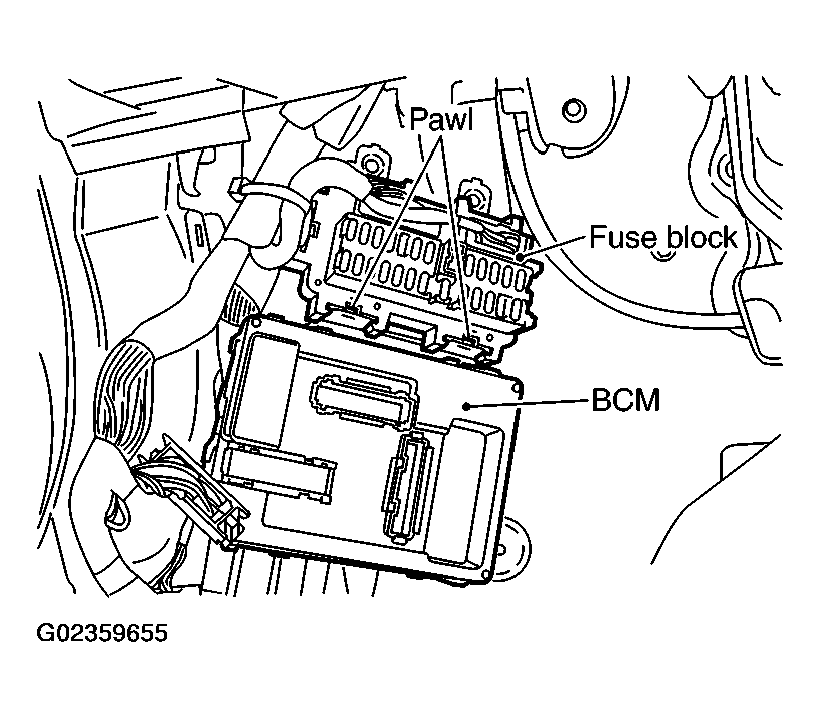 Pawl
Fuse block
BCM
G02359655