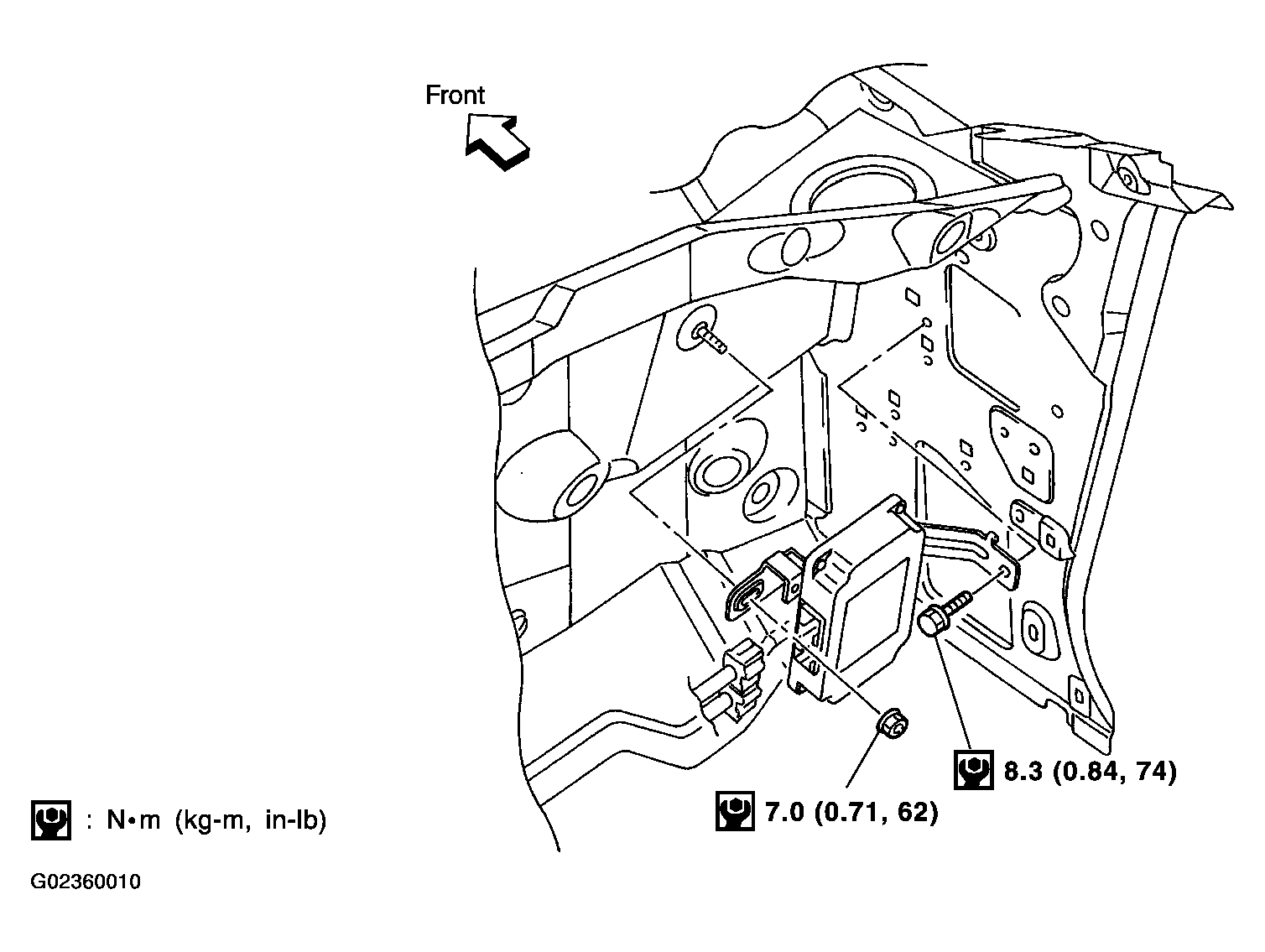 Front

8.3 (0.84, 74)

7.0 (0.71, 62)

: N•m (kg-m, in-lb)

G02360010