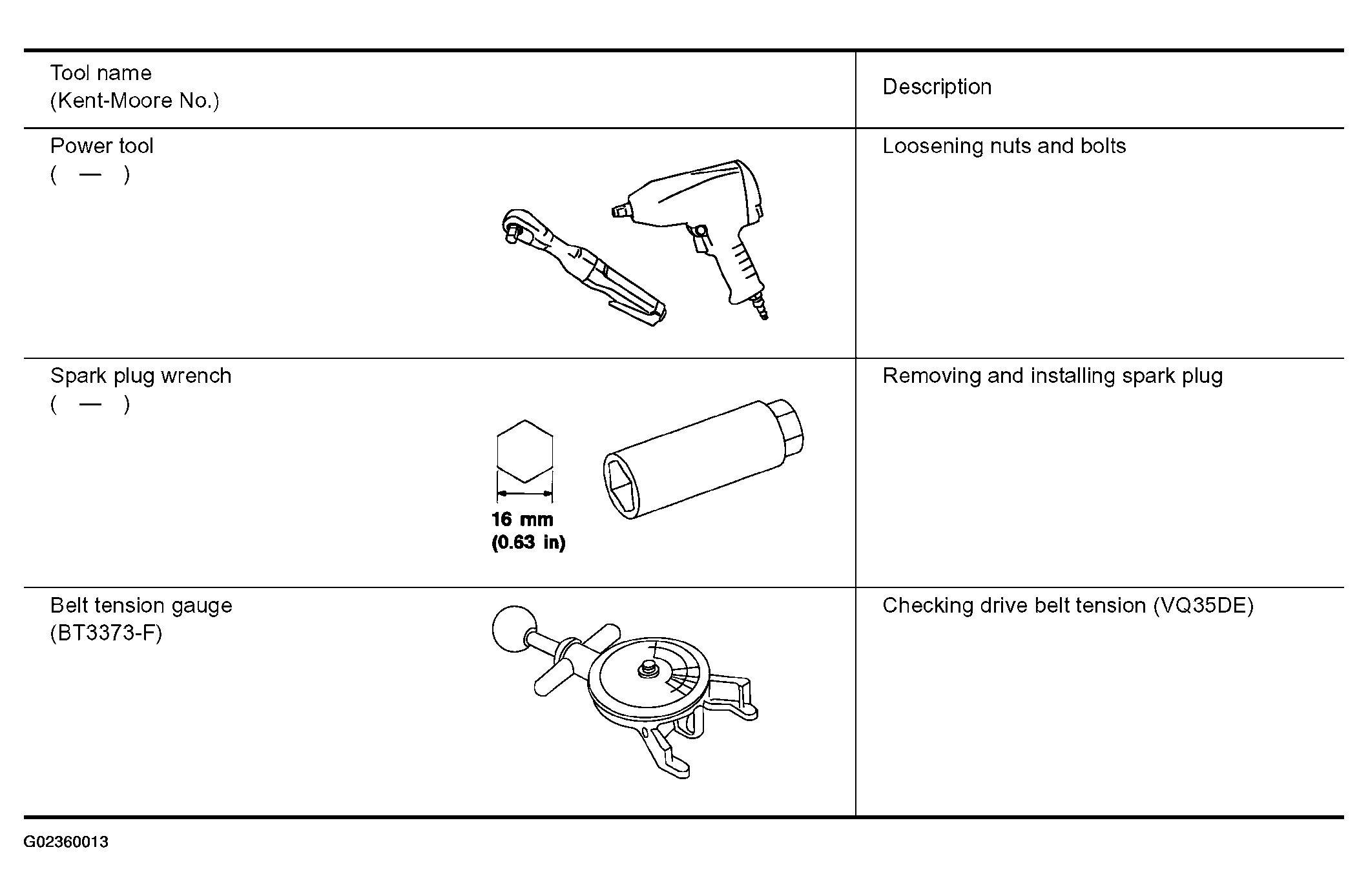 | Tool name (Kent-Moore No.) | Description |
|---|---|
| Power tool ( — ) | Loosening nuts and bolts |
| Spark plug wrench ( — ) 16 mm (0.63 in) | Removing and installing spark plug |
| Belt tension gauge (BT3373-F) | Checking drive belt tension (VQ35DE) |

G02360013