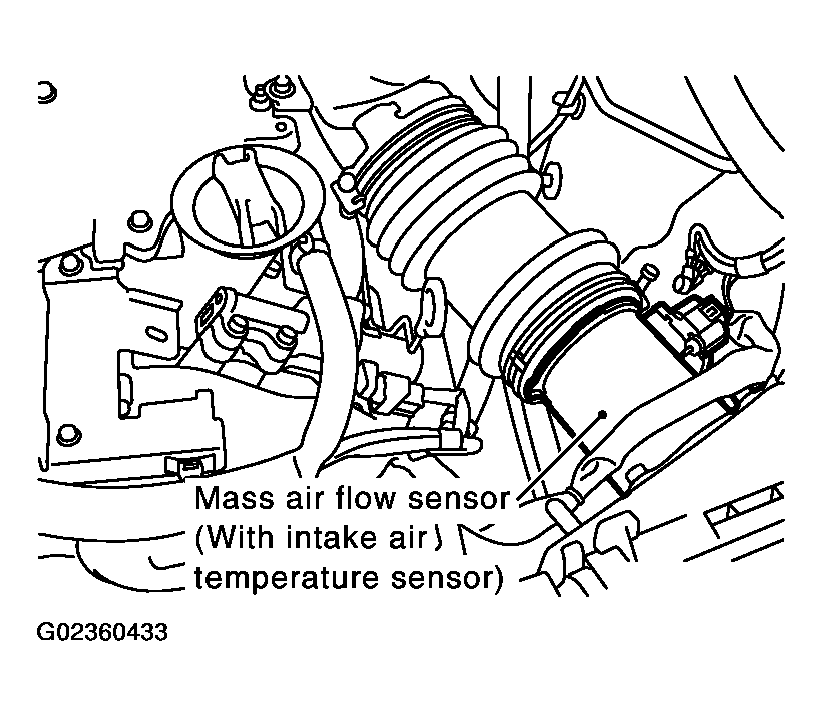 Mass air flow sensor
(With intake air
temperature sensor)

G02360433