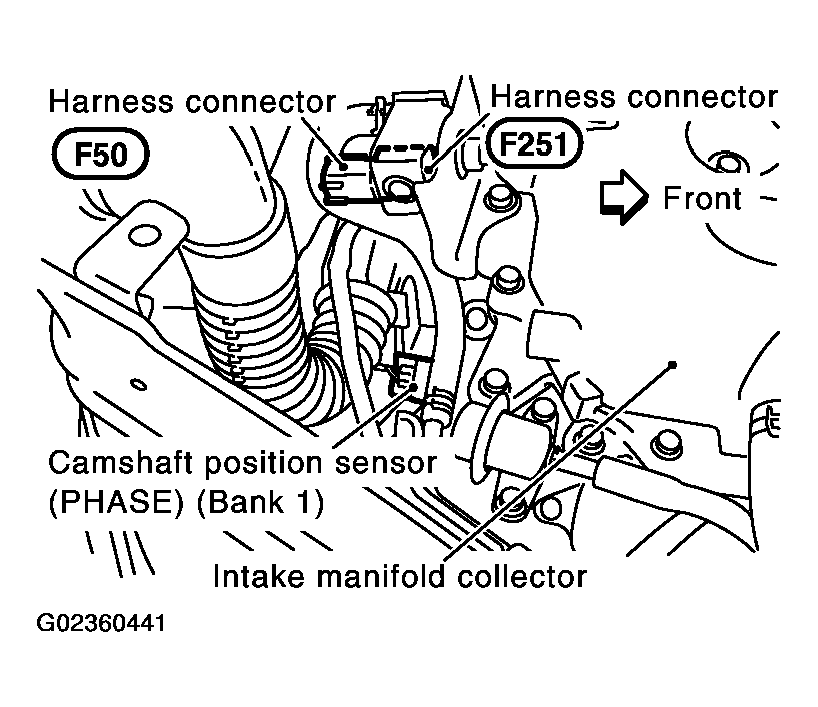 Harness connector
F50
Harness connector
F251
Front
Camshaft position sensor (PHASE) (Bank 1)
Intake manifold collector
G02360441