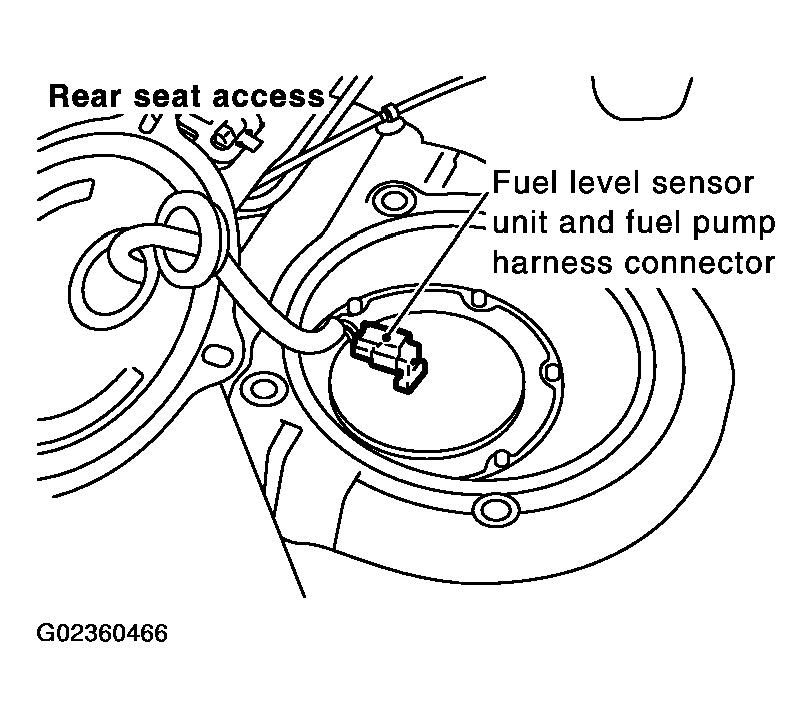 Rear seat access

Fuel level sensor unit and fuel pump harness connector

G02360466