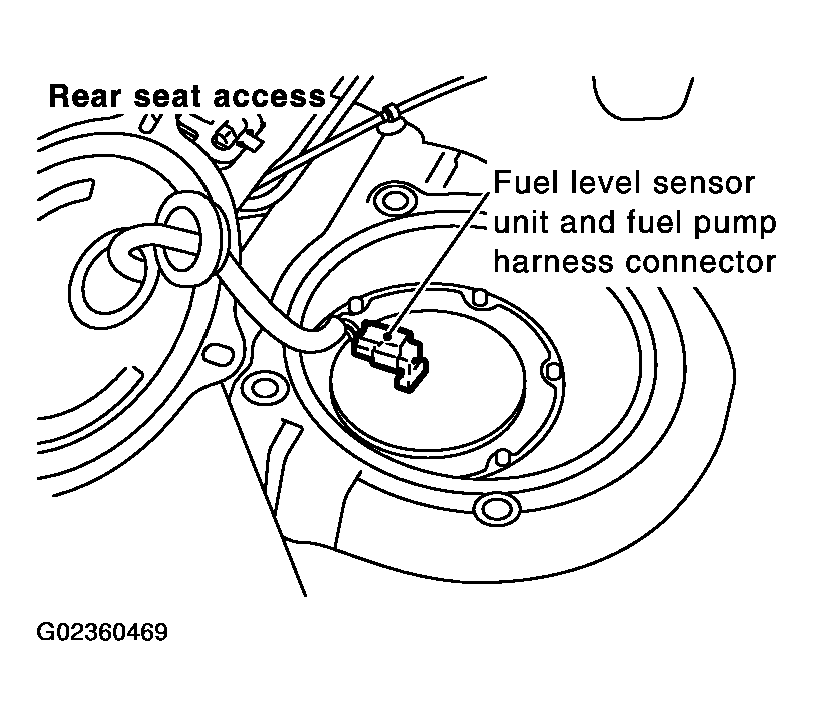 Rear seat access

Fuel level sensor unit and fuel pump harness connector

G02360469