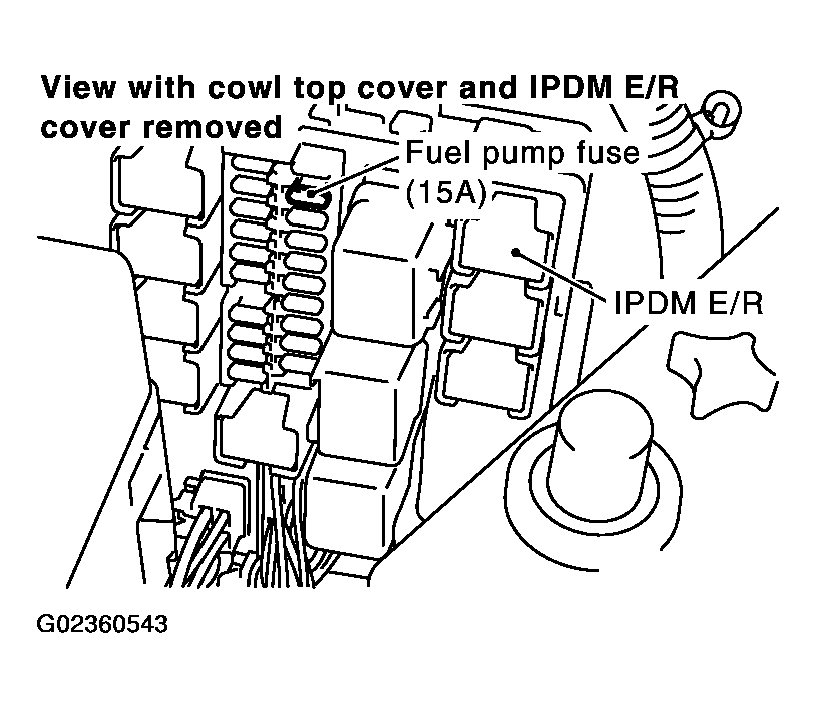 View with cowl top cover and IPDM E/R cover removed

Fuel pump fuse (15A)

IPDM E/R

G02360543