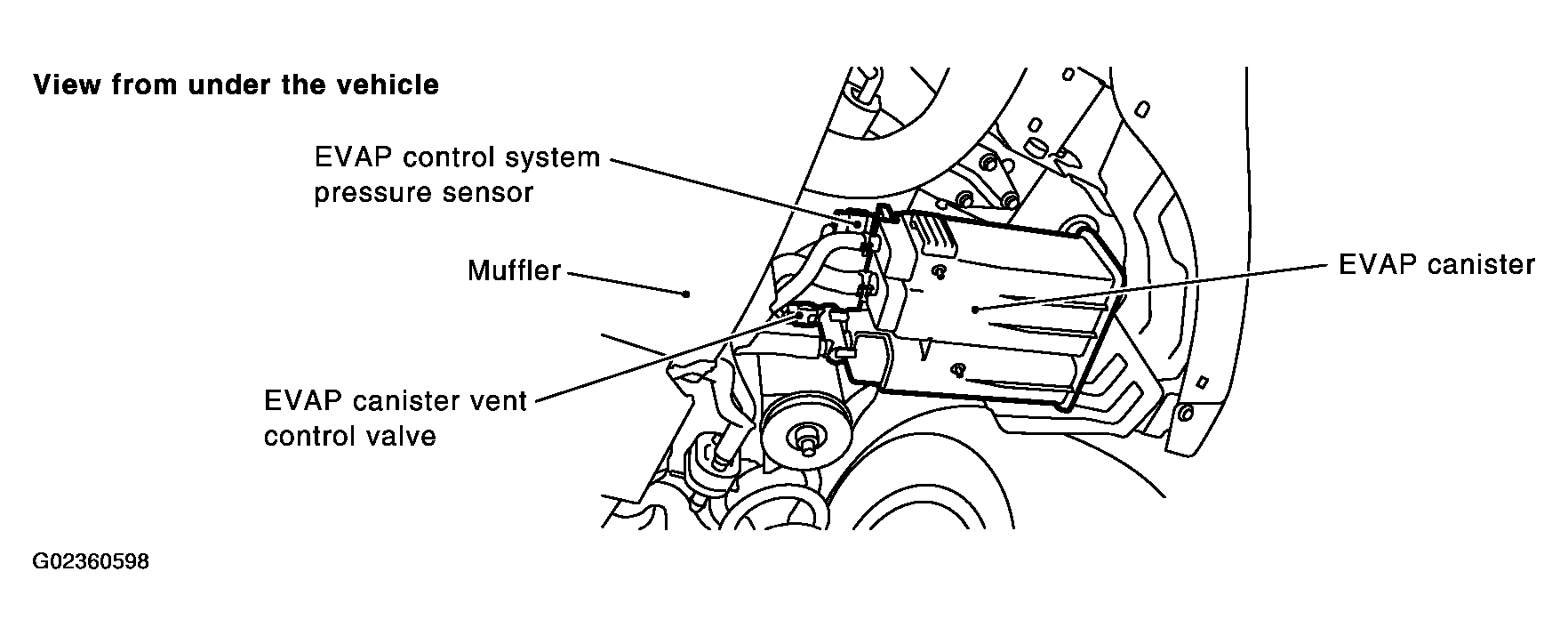 View from under the vehicle

EVAP control system pressure sensor

Muffler

EVAP canister

EVAP canister vent control valve

G02360598