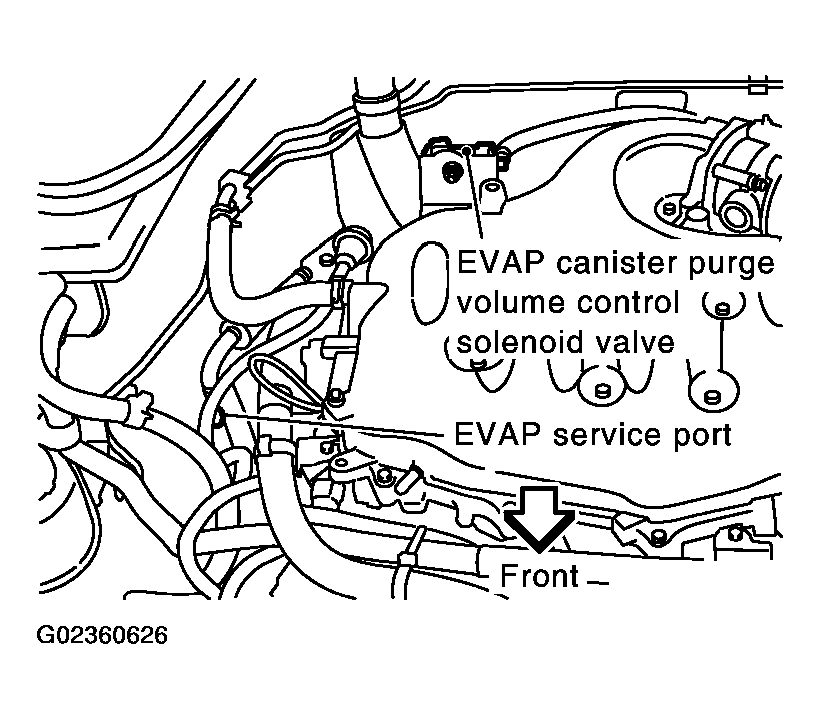 EVAP canister purge volume control solenoid valve

EVAP service port

Front

G02360626