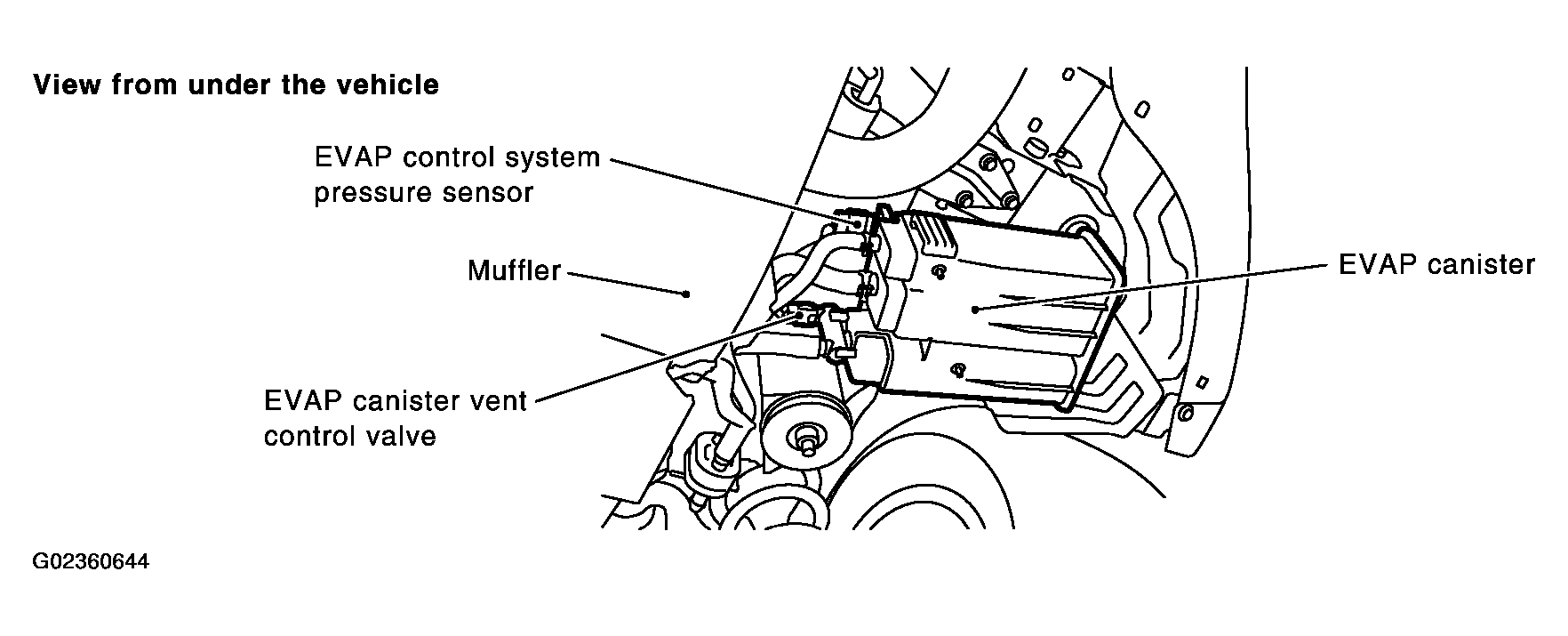 View from under the vehicle

EVAP control system pressure sensor

Muffler

EVAP canister

EVAP canister vent control valve

G02360644