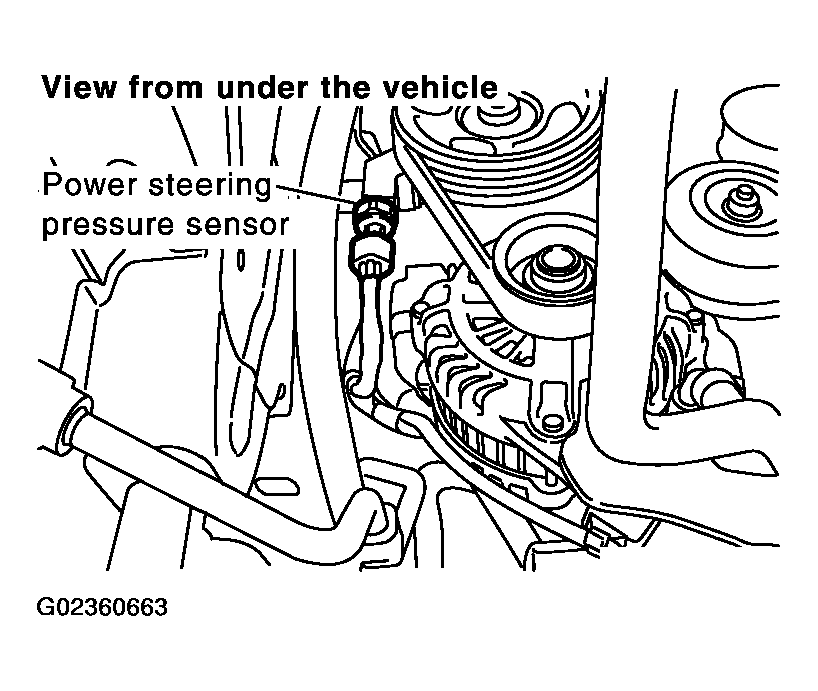 View from under the vehicle

Power steering pressure sensor

G02360663