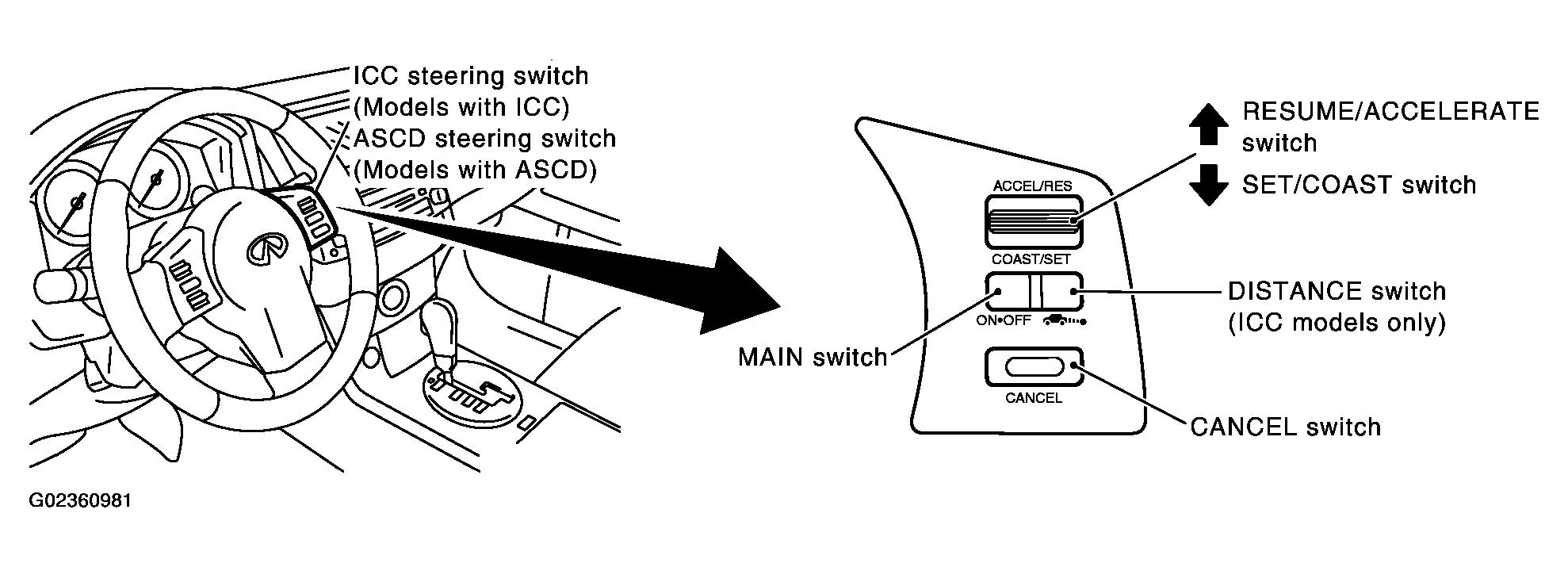 ICC steering switch
(Models with ICC)
ASCD steering switch
(Models with ASCD)

RESUME/ACCELERATE switch

SET/COAST switch

ACCEL/RES

COAST/SET

ON•OFF

DISTANCE switch
(ICC models only)

MAIN switch

CANCEL

CANCEL switch

G02360981