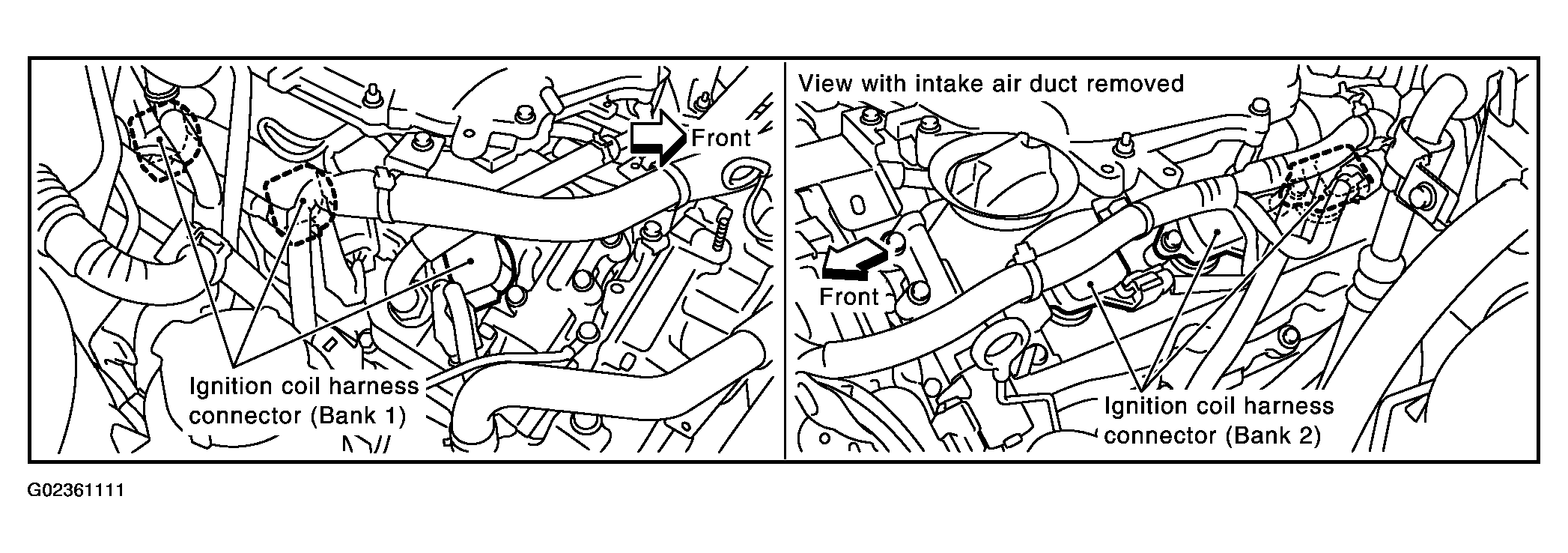 Front

Ignition coil harness connector (Bank 1)

View with intake air duct removed

Front

Ignition coil harness connector (Bank 2)

G02361111