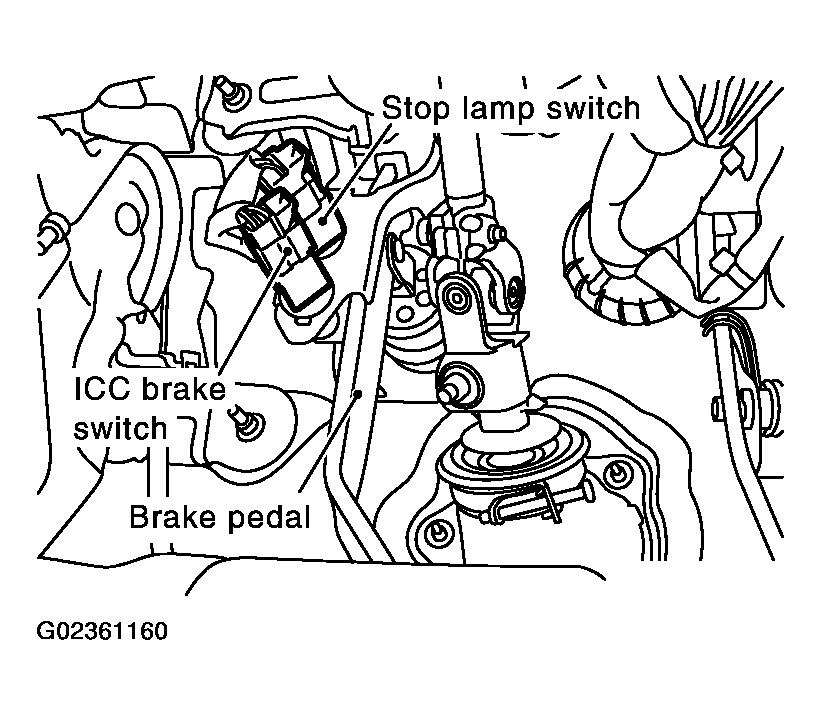 Stop lamp switch

ICC brake switch

Brake pedal

G02361160