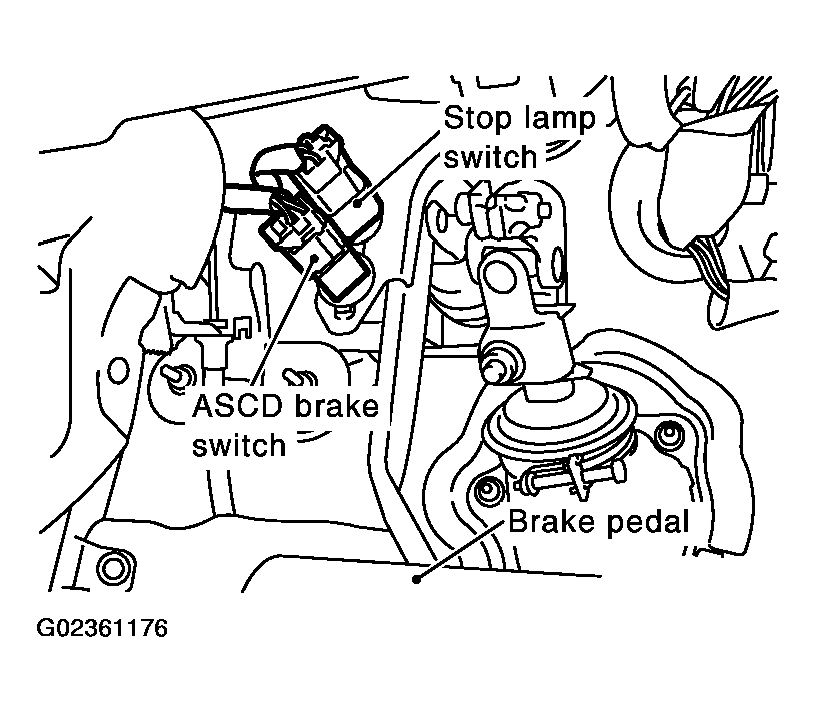 Stop lamp switch

ASCD brake switch

Brake pedal

G02361176