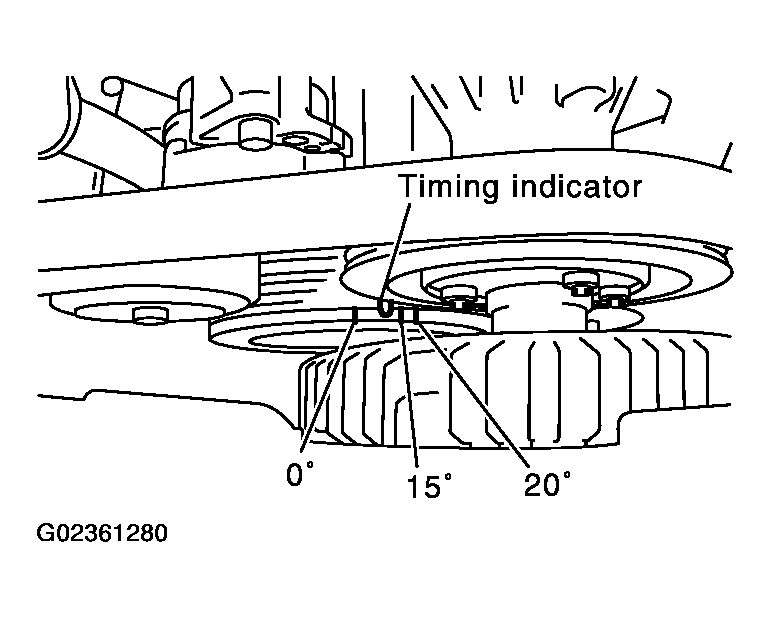 Timing indicator

0°

15°

20°

G02361280