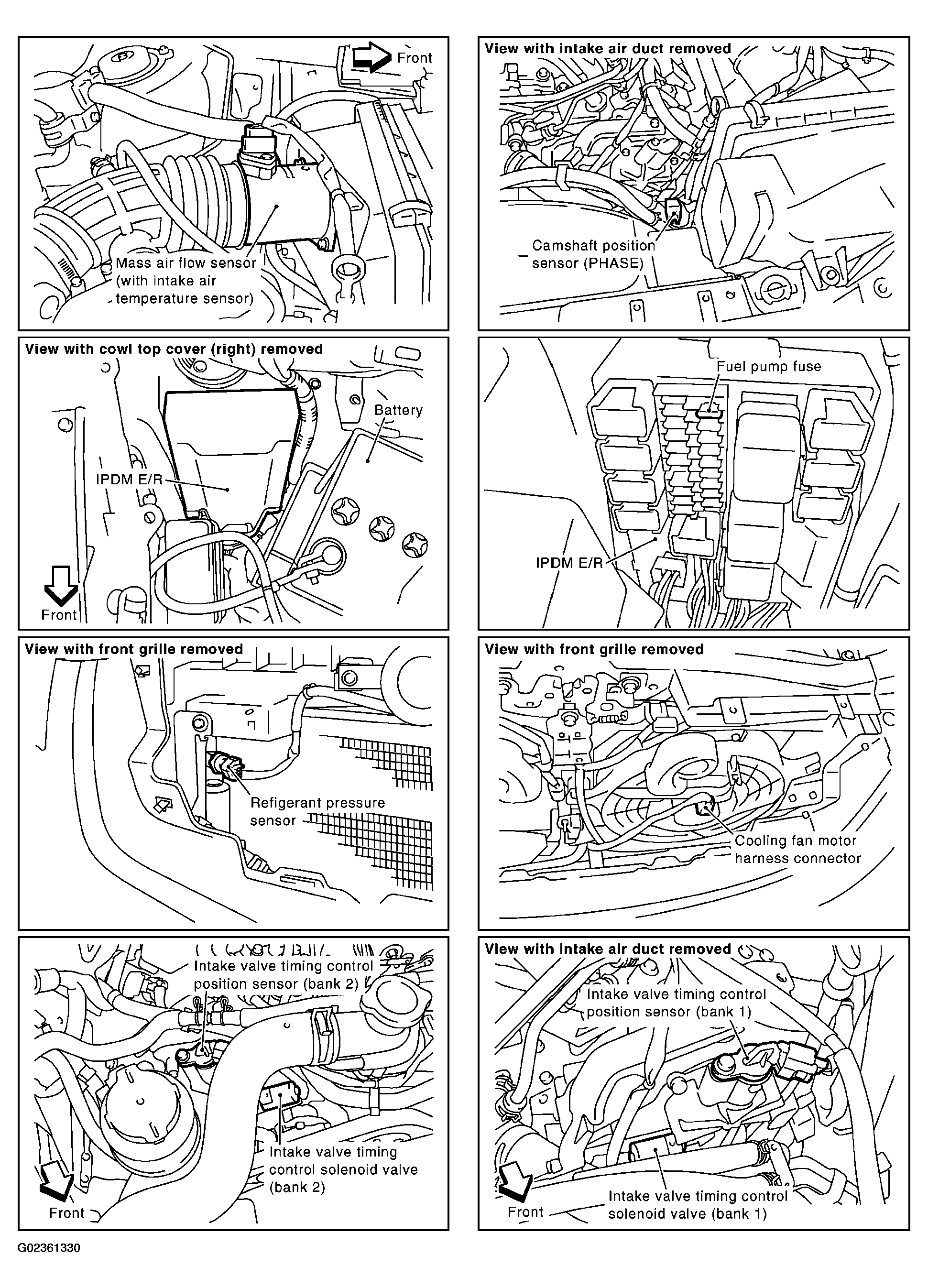 Front

Mass air flow sensor (with intake air temperature sensor)

View with intake air duct removed

Camshaft position sensor (PHASE)

View with cowl top cover (right) removed

Battery

IPDM E/R

Front

Fuel pump fuse

IPDM E/R

View with front grille removed

Refigerant pressure sensor

View with front grille removed

Cooling fan motor harness connector

Intake valve timing control position sensor (bank 2)

Intake valve timing control solenoid valve (bank 2)

Front

View with intake air duct removed

Intake valve timing control position sensor (bank 1)

Front

Intake valve timing control solenoid valve (bank 1)

G02361330