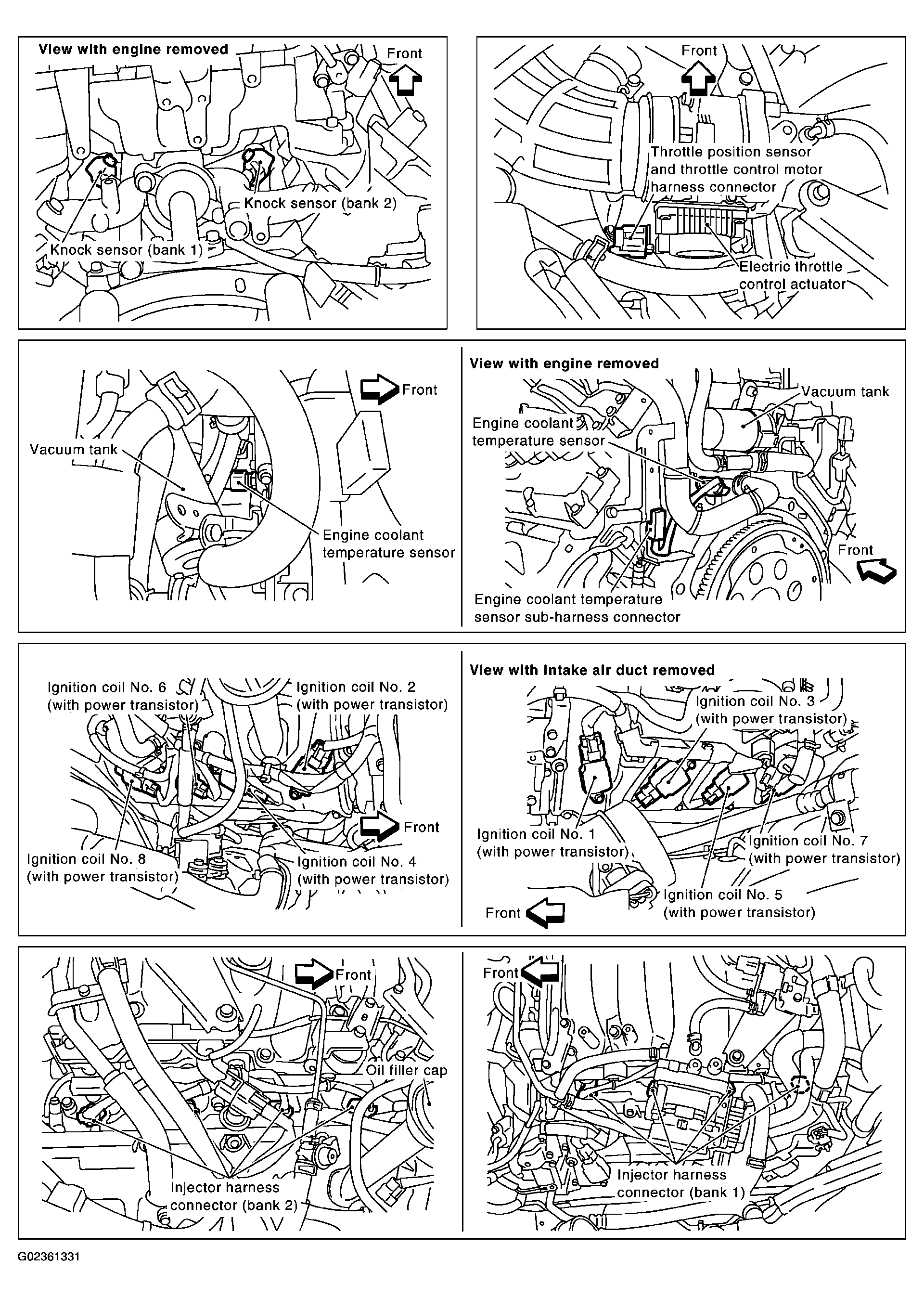 View with engine removed

Front

Knock sensor (bank 2)

Knock sensor (bank 1)

Front

Throttle position sensor and throttle control motor harness connector

Electric throttle control actuator

Front

Vacuum tank

Engine coolant temperature sensor

View with engine removed

Vacuum tank

Engine coolant temperature sensor

Front

Engine coolant temperature sensor sub-harness connector

Ignition coil No. 6 (with power transistor)

Ignition coil No. 2 (with power transistor)

Front

Ignition coil No. 8 (with power transistor)

Ignition coil No. 4 (with power transistor)

View with intake air duct removed

Ignition coil No. 3 (with power transistor)

Ignition coil No. 1 (with power transistor)

Ignition coil No. 7 (with power transistor)

Ignition coil No. 5 (with power transistor)

Front

Front

Oil filler cap

Injector harness connector (bank 2)

Front

Injector harness connector (bank 1)

G02361331