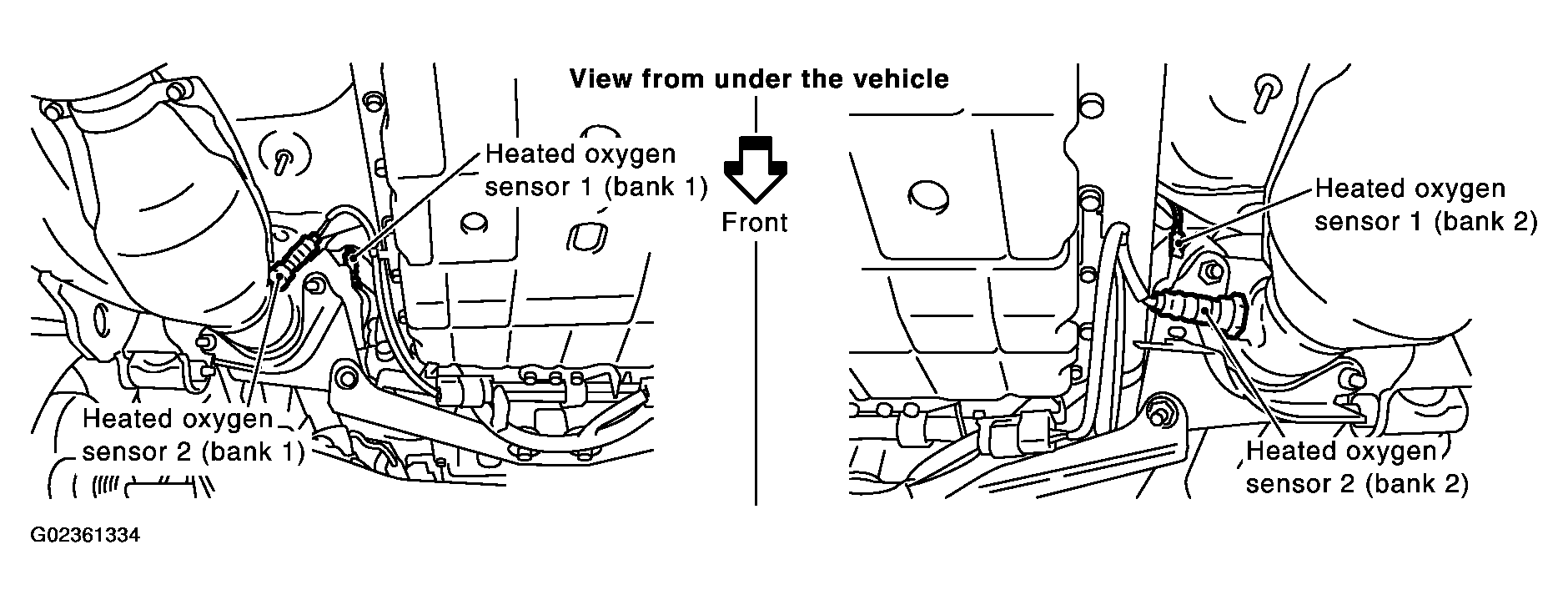 View from under the vehicle

Heated oxygen sensor 1 (bank 1)

Front

Heated oxygen sensor 1 (bank 2)

Heated oxygen sensor 2 (bank 1)

Heated oxygen sensor 2 (bank 2)

G02361334