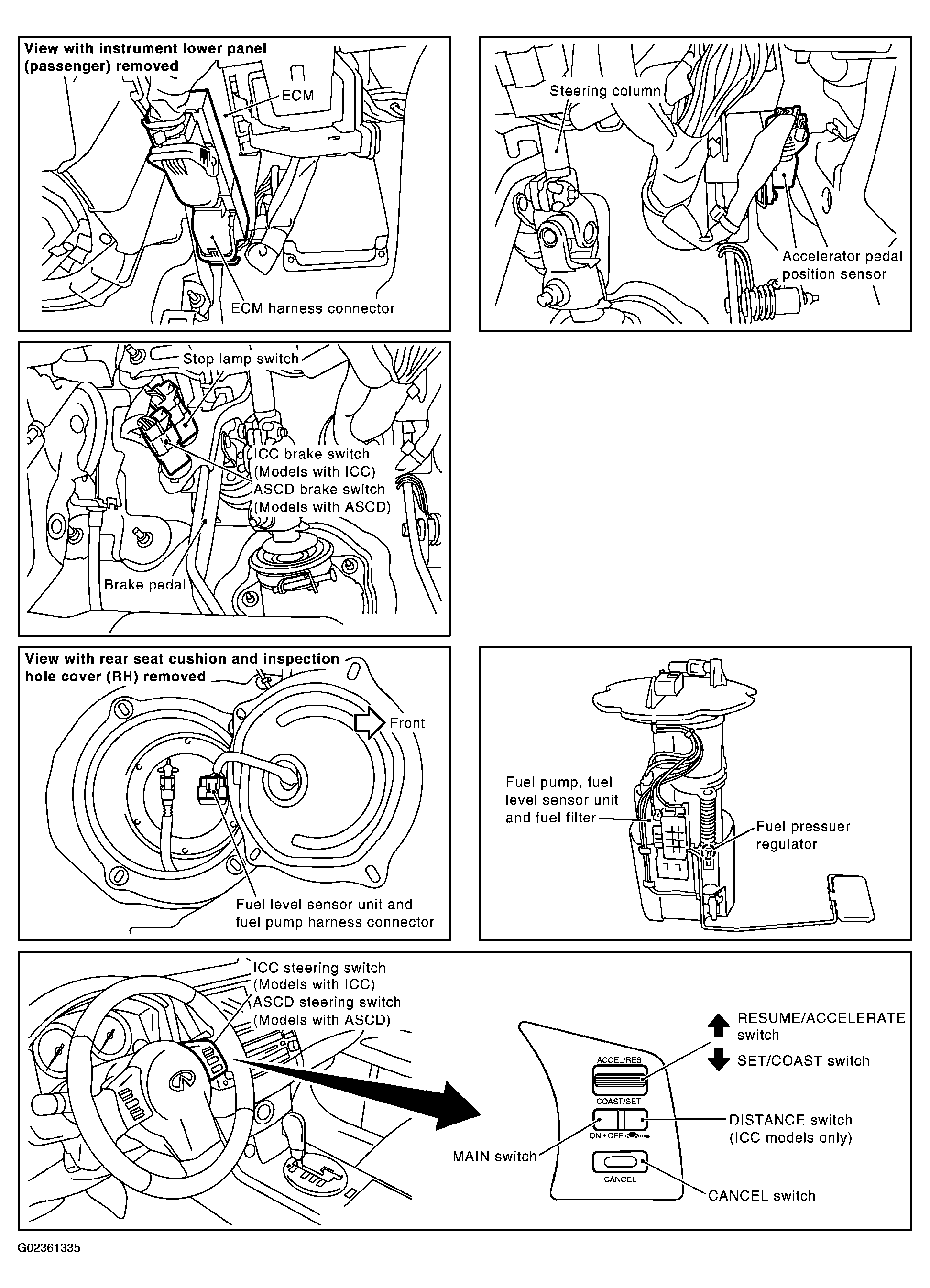 View with instrument lower panel (passenger) removed

ECM

ECM harness connector

Steering column

Accelerator pedal position sensor

Stop lamp switch

ICC brake switch (Models with ICC)
ASCD brake switch (Models with ASCD)

Brake pedal

View with rear seat cushion and inspection hole cover (RH) removed

Front

Fuel level sensor unit and fuel pump harness connector

Fuel pump, fuel level sensor unit and fuel filter

Fuel pressuer regulator

ICC steering switch (Models with ICC)
ASCD steering switch (Models with ASCD)

RESUME/ACCELERATE switch

SET/COAST switch

ACCEL/RES

COAST/SET

ON • OFF

CANCEL

DISTANCE switch (ICC models only)

MAIN switch

CANCEL switch

G02361335