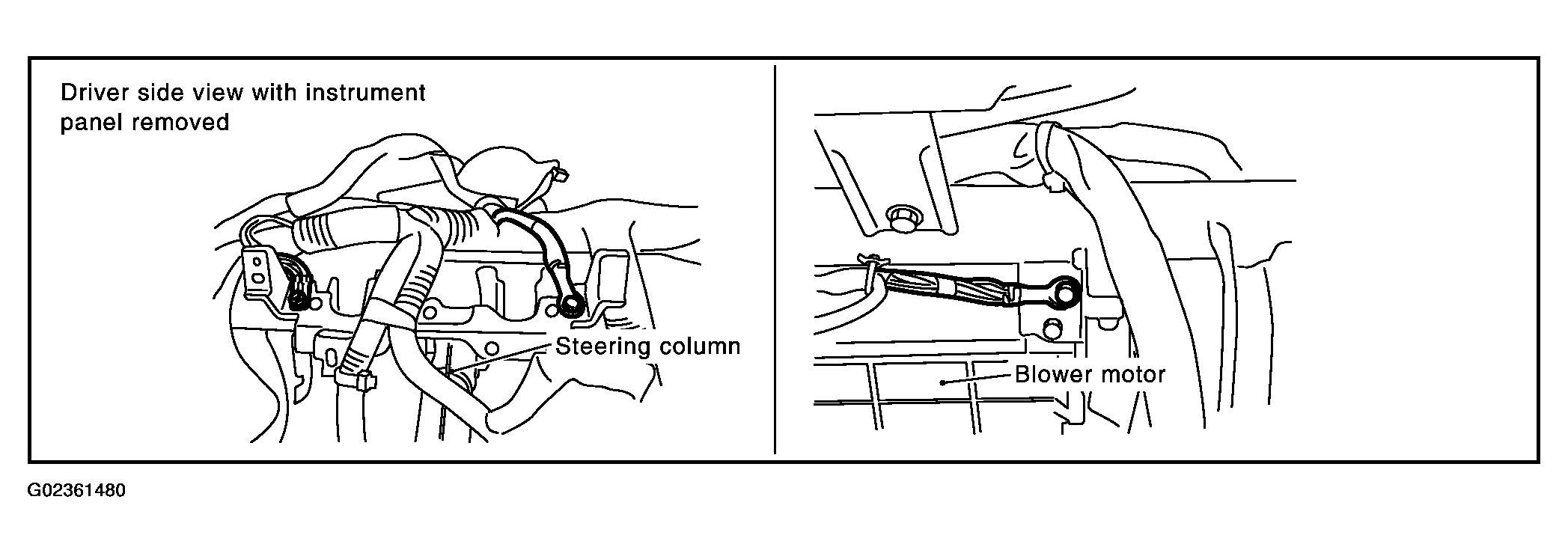 Driver side view with instrument panel removed

Steering column

Blower motor

G02361480