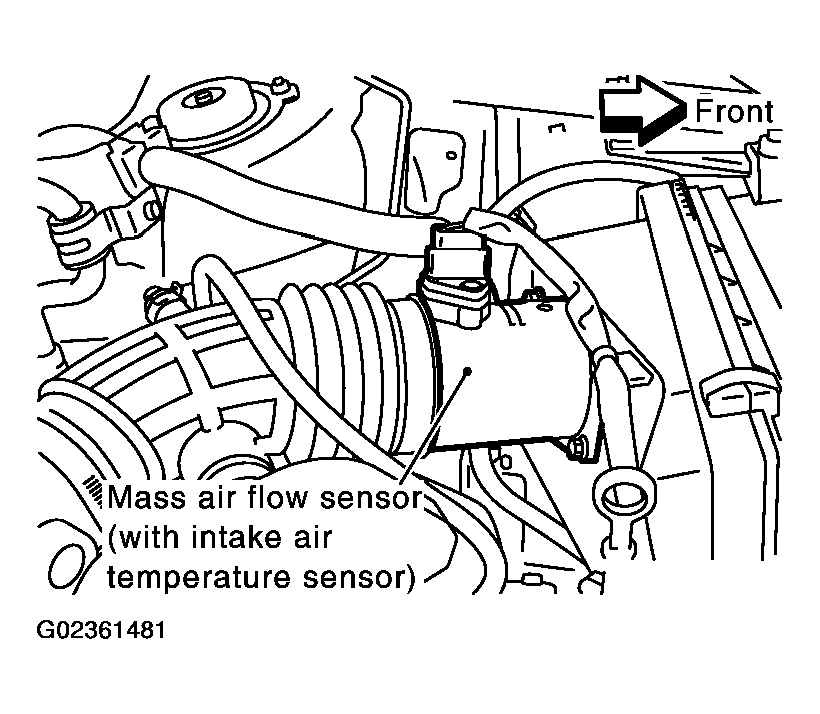 Front

Mass air flow sensor
(with intake air
temperature sensor)

G02361481