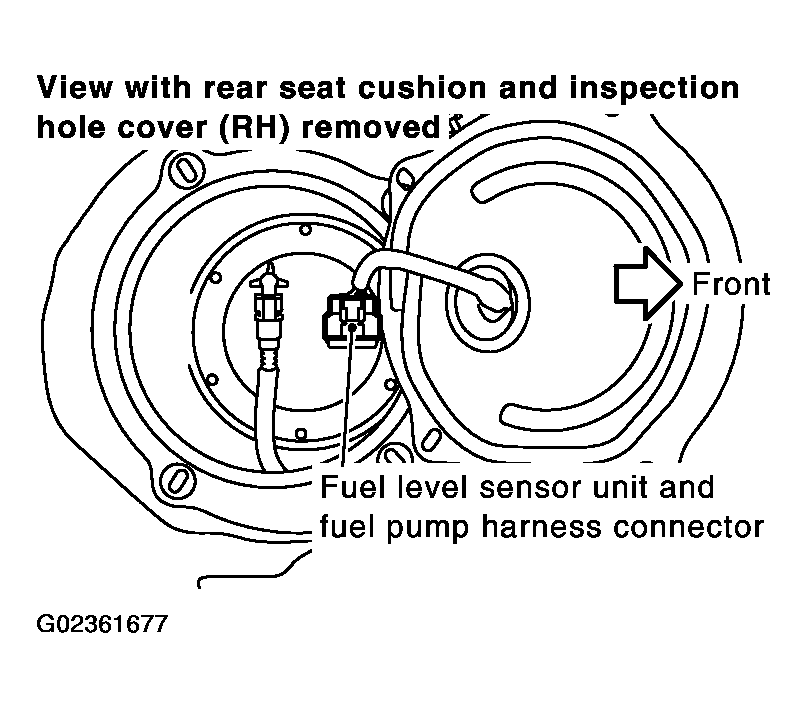 View with rear seat cushion and inspection hole cover (RH) removed

Front

Fuel level sensor unit and fuel pump harness connector

G02361677