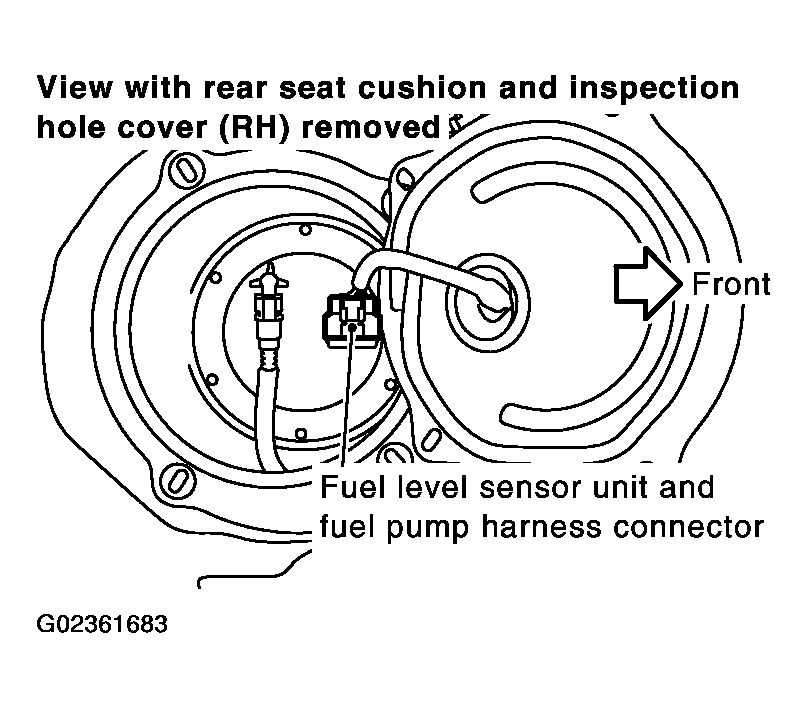 View with rear seat cushion and inspection hole cover (RH) removed

Front

Fuel level sensor unit and fuel pump harness connector

G02361683