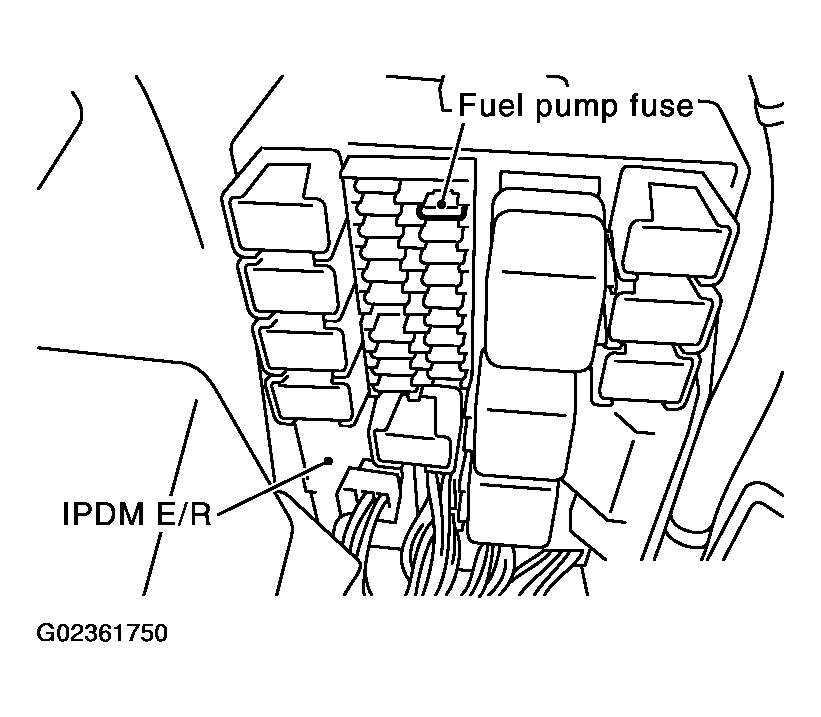 Fuel pump fuse

IPDM E/R

G02361750