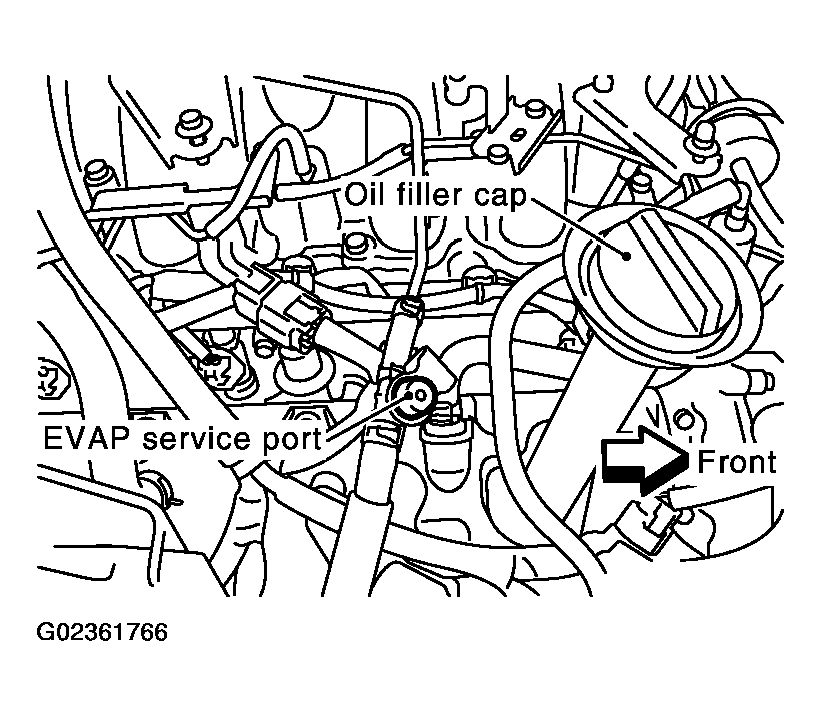 Oil filler cap

EVAP service port

Front

G02361766