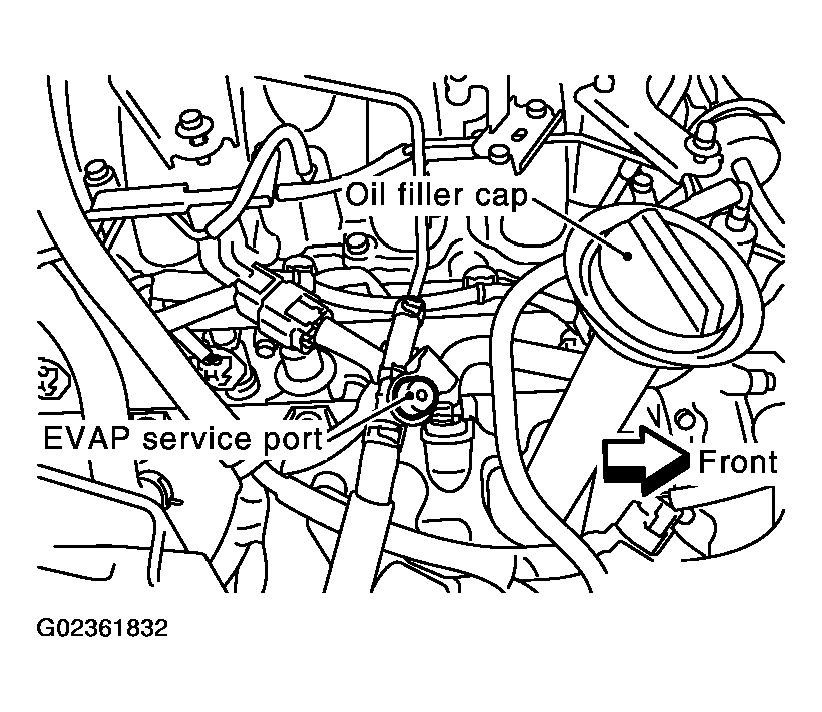 Oil filler cap

EVAP service port

Front

G02361832