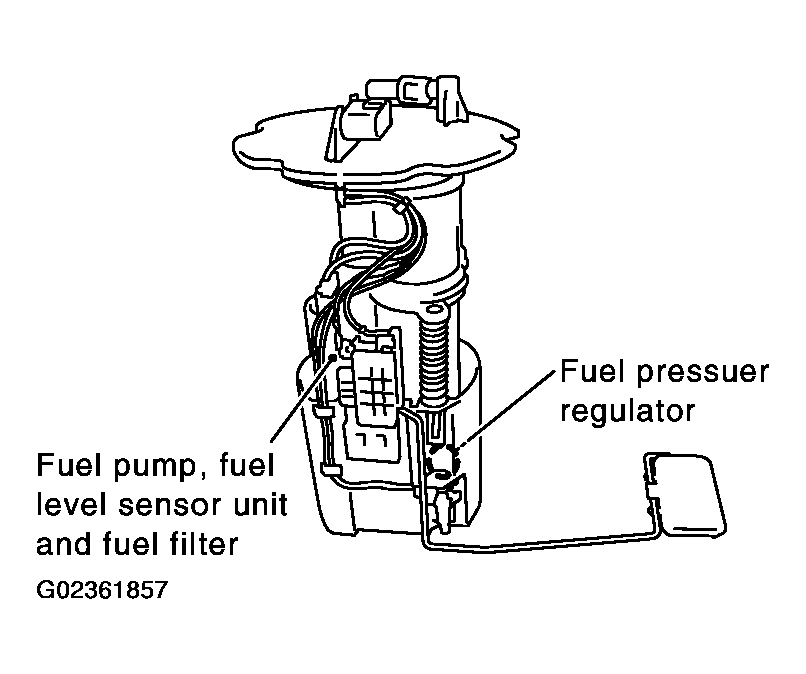 Fuel pressuer regulator

Fuel pump, fuel level sensor unit and fuel filter

G02361857