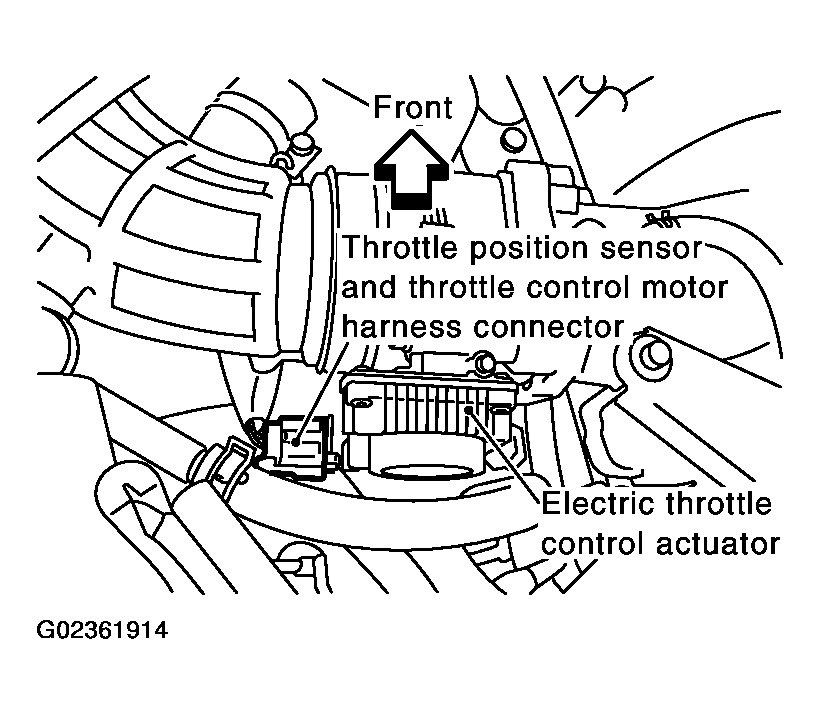 Front

Throttle position sensor and throttle control motor harness connector

Electric throttle control actuator

G02361914