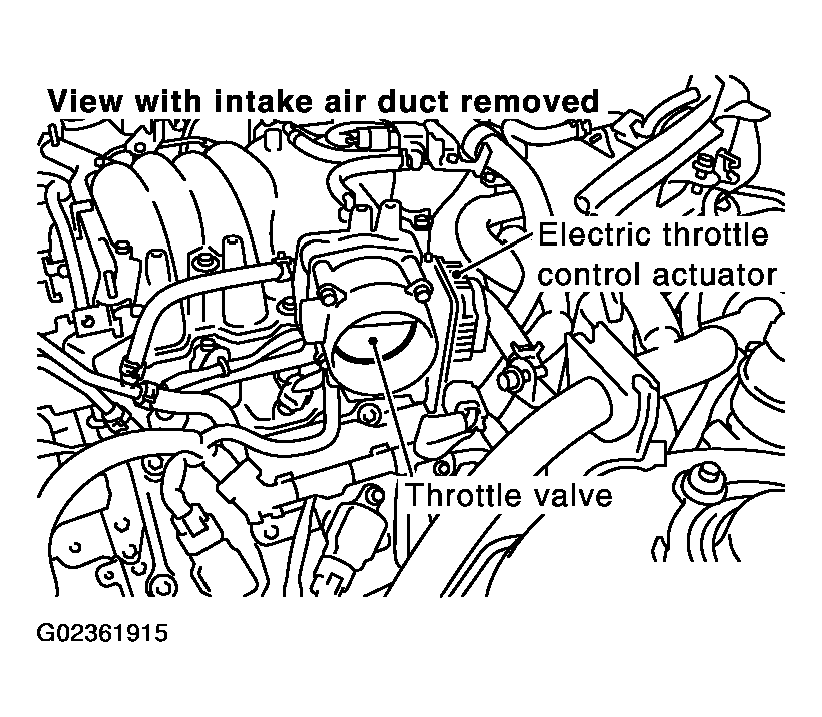 View with intake air duct removed

Electric throttle control actuator

Throttle valve

G02361915