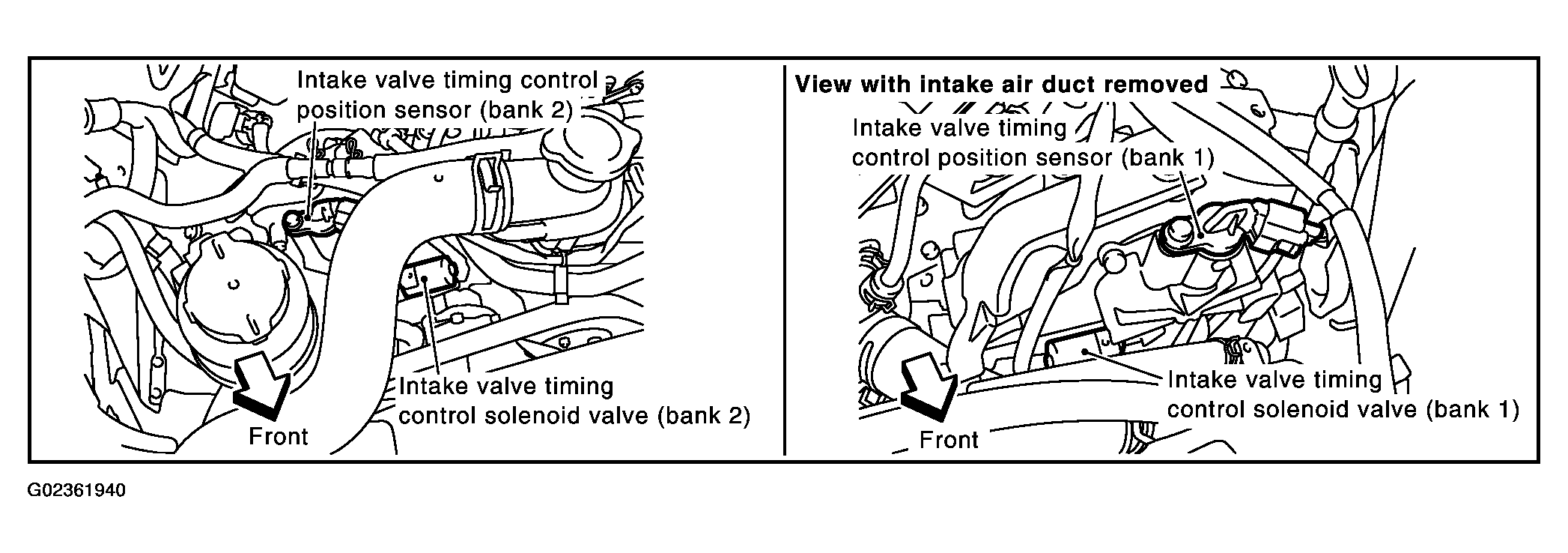 Intake valve timing control position sensor (bank 2)

Intake valve timing control solenoid valve (bank 2)

Front

View with intake air duct removed

Intake valve timing control position sensor (bank 1)

Intake valve timing control solenoid valve (bank 1)

Front

G02361940