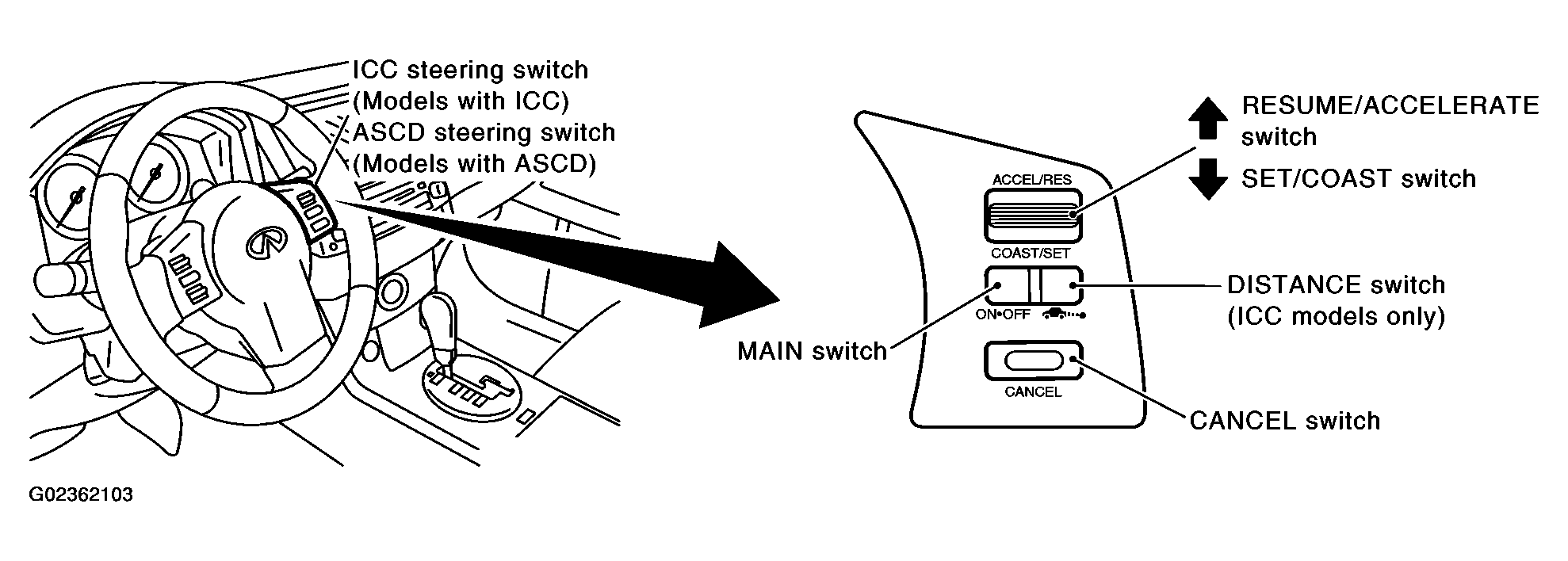 ICC steering switch
(Models with ICC)
ASCD steering switch
(Models with ASCD)

RESUME/ACCELERATE switch

SET/COAST switch

ACCEL/RES

COAST/SET

ON•OFF

DISTANCE switch
(ICC models only)

MAIN switch

CANCEL

CANCEL switch

G02362103