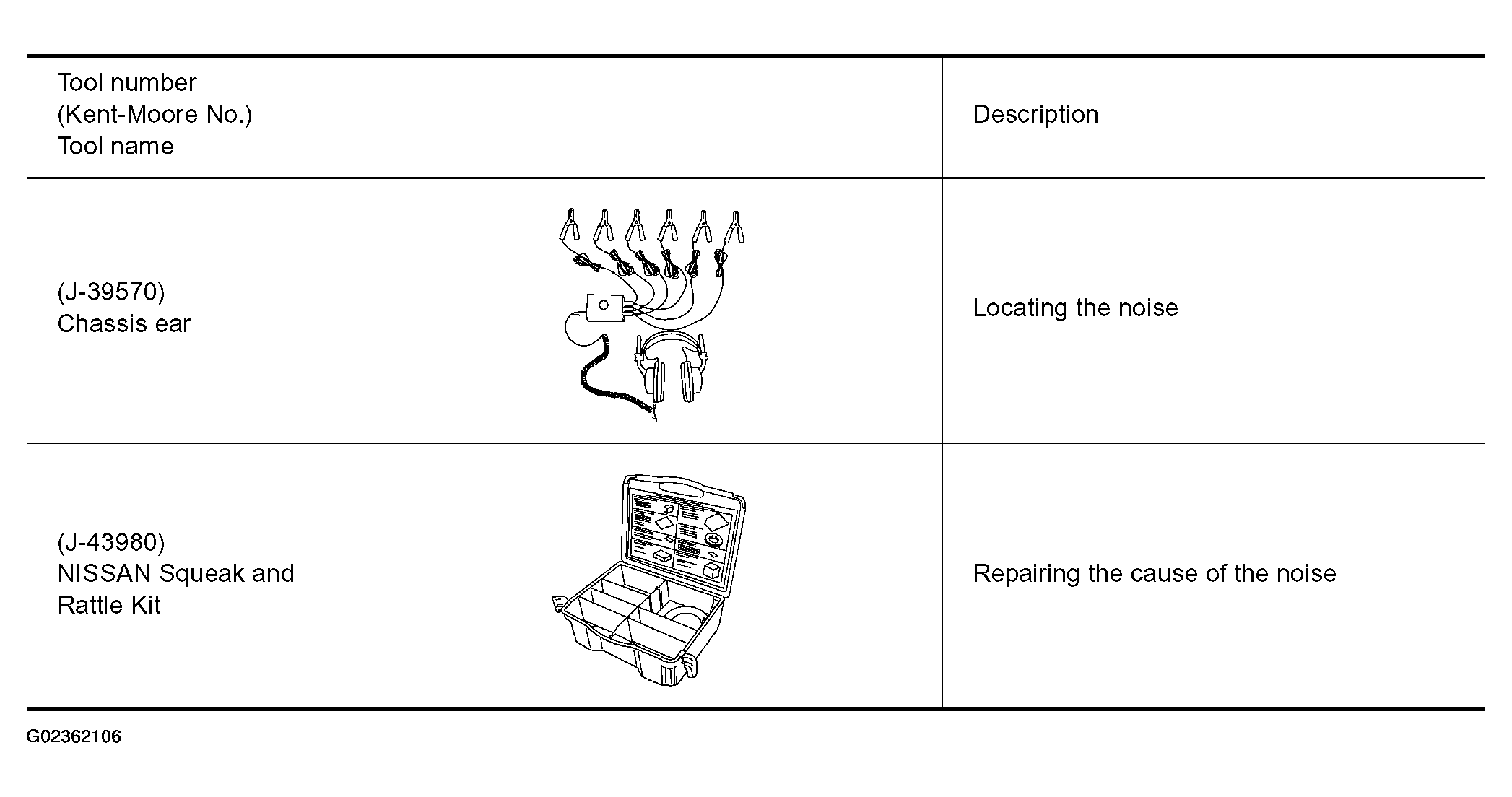 | Tool number (Kent-Moore No.) Tool name | Description |
|---|---|
| (J-39570) Chassis ear | Locating the noise |
| (J-43980) NISSAN Squeak and Rattle Kit | Repairing the cause of the noise |

G02362106