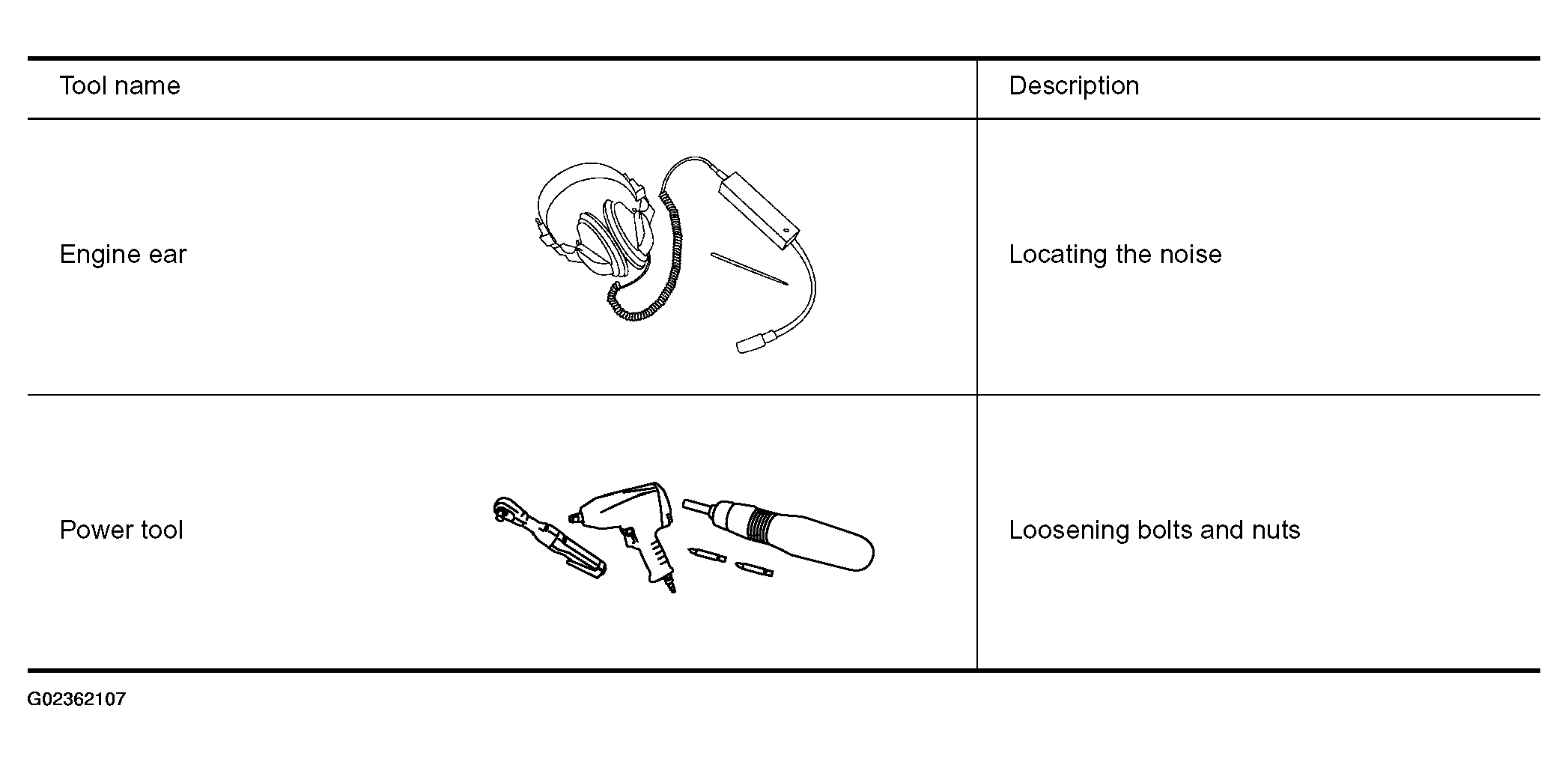 | Tool name | Description |
|---|---|
| Engine ear | Locating the noise |
| Power tool | Loosening bolts and nuts |

G02362107