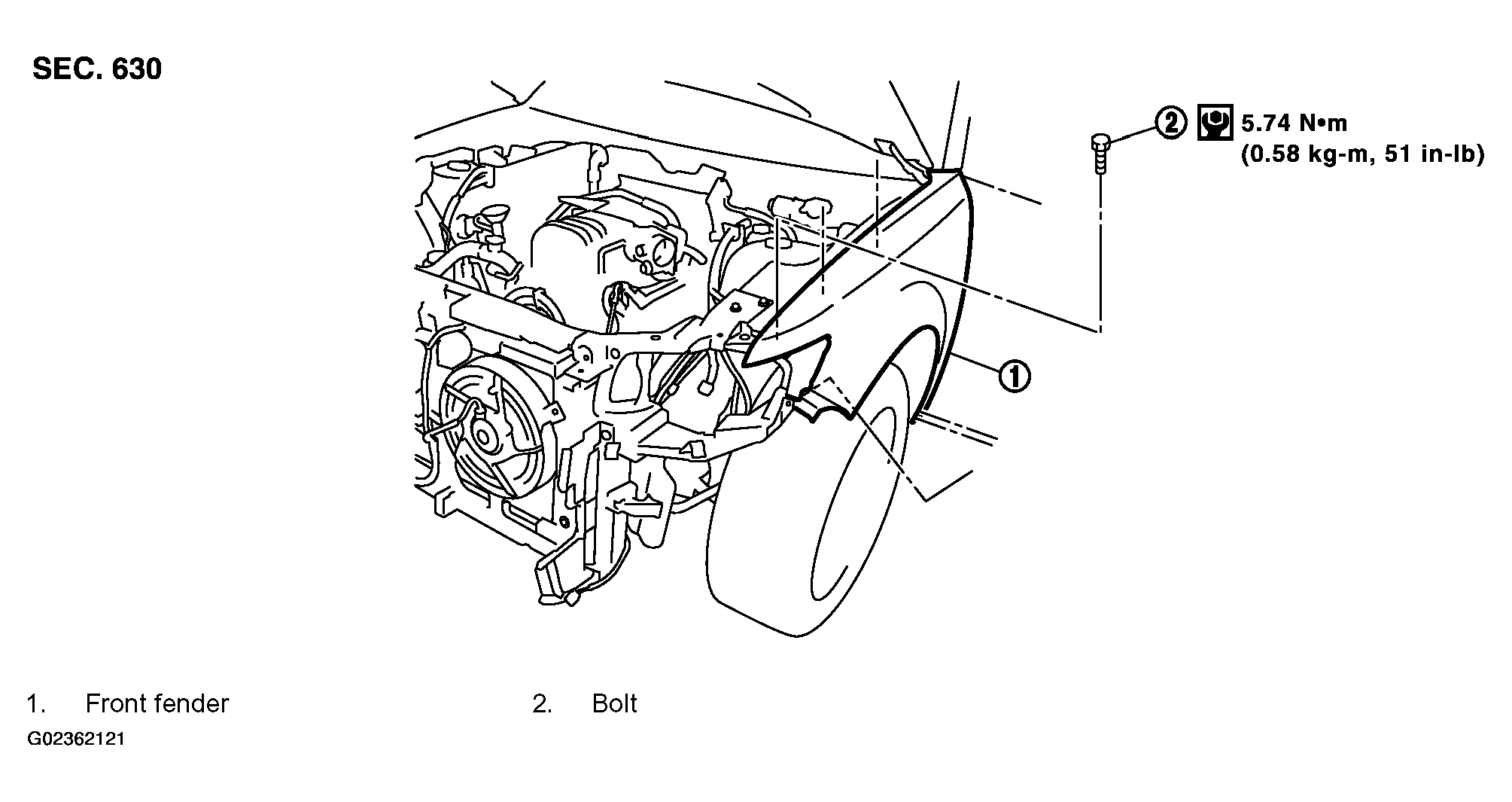 SEC. 630

2 5.74 N•m (0.58 kg-m, 51 in-lb)

1

1. Front fender 2. Bolt

G02362121