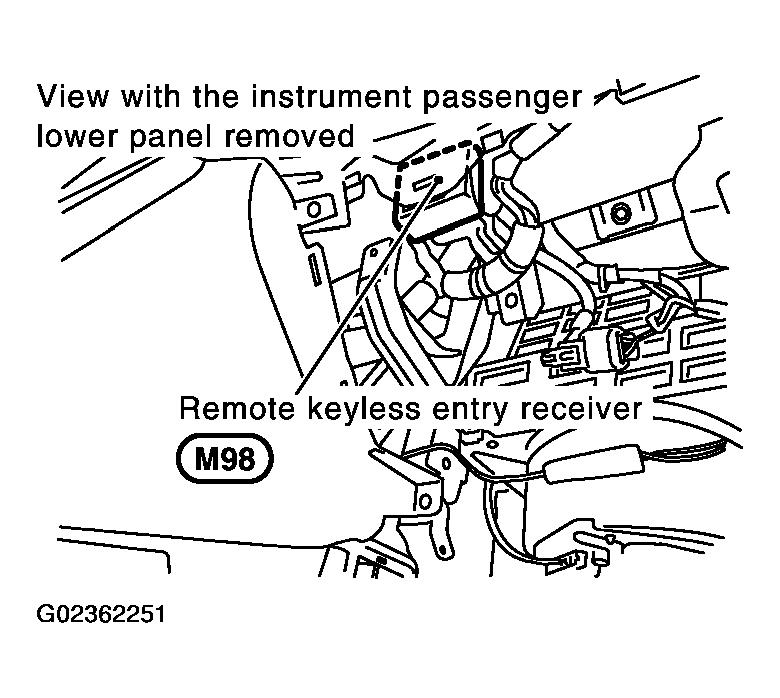 View with the instrument passenger lower panel removed

Remote keyless entry receiver

M98

G02362251