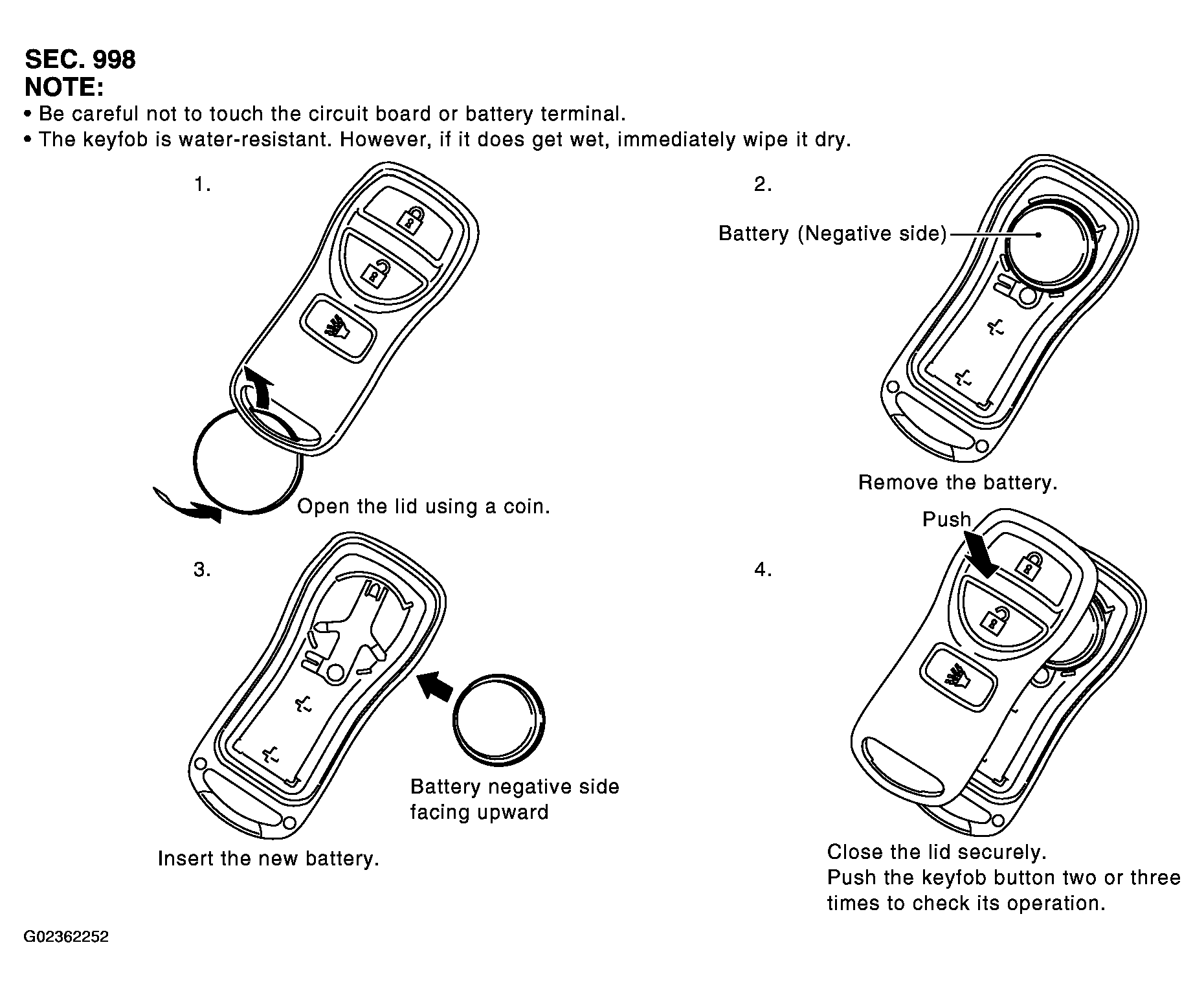 SEC. 998
NOTE:
• Be careful not to touch the circuit board or battery terminal.
• The keyfob is water-resistant. However, if it does get wet, immediately wipe it dry.

1.

Open the lid using a coin.

2.

Battery (Negative side)

Remove the battery.

3.

Battery negative side facing upward

Insert the new battery.

4.

Push

Close the lid securely.
Push the keyfob button two or three times to check its operation.

G02362252